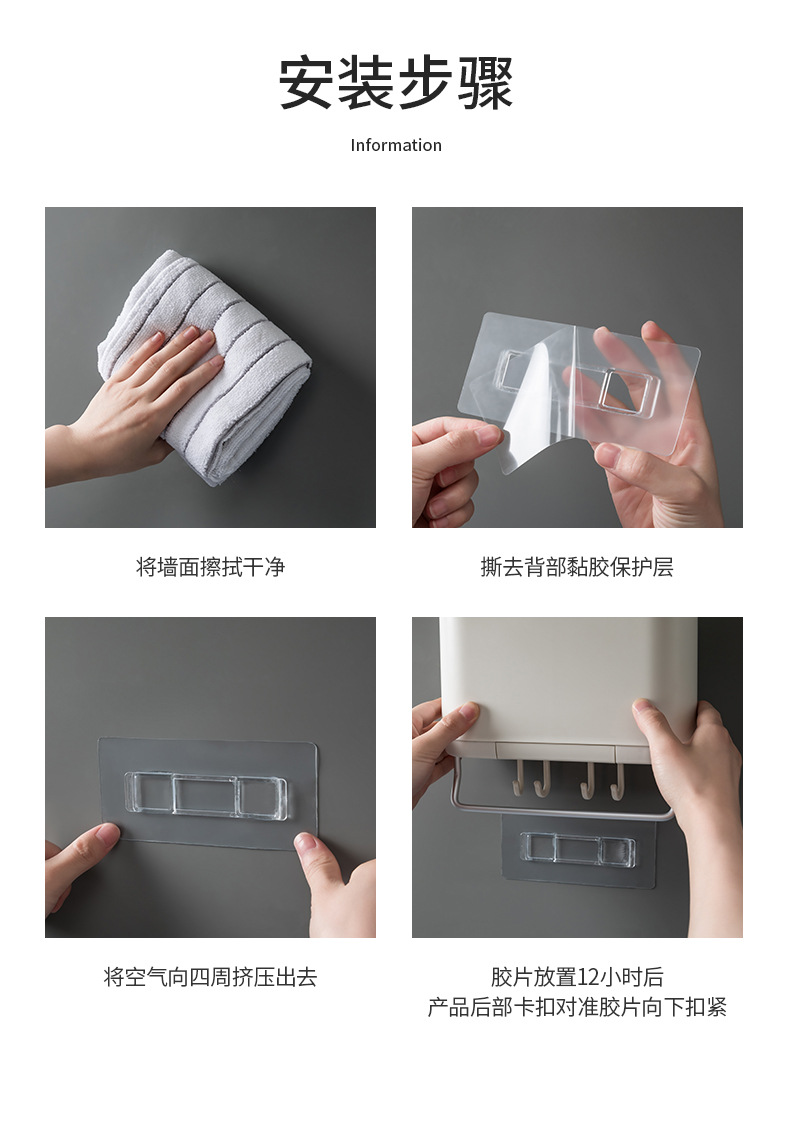 安装步骤

Information

将墙面擦拭干净

撕去背部黏胶保护层

将空气向四周挤压出去

胶片放置12小时后
产品后部卡扣对准胶片向下扣紧