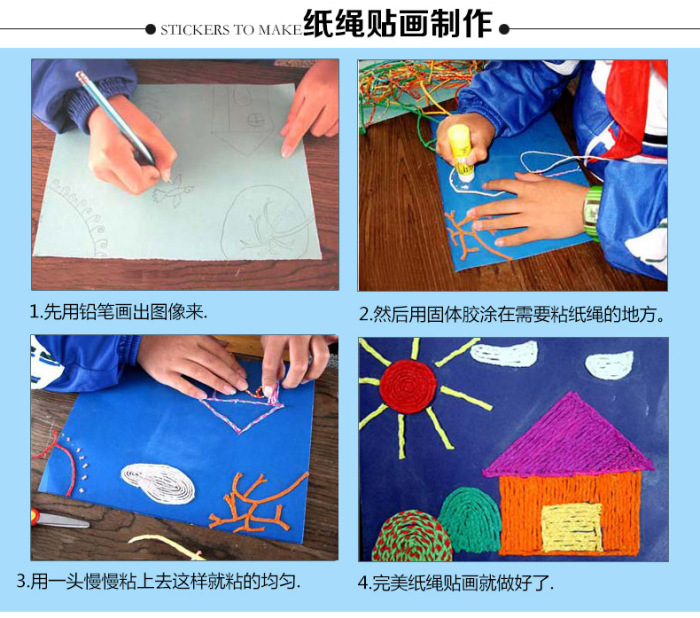 STICKERS TO MAKE 纸绳贴画制作

1.先用铅笔画出图像来.

2.然后用固体胶涂在需要粘纸绳的地方。

3.用一头慢慢粘上去这样就粘的均匀.

4.完美纸绳贴画就做好了.