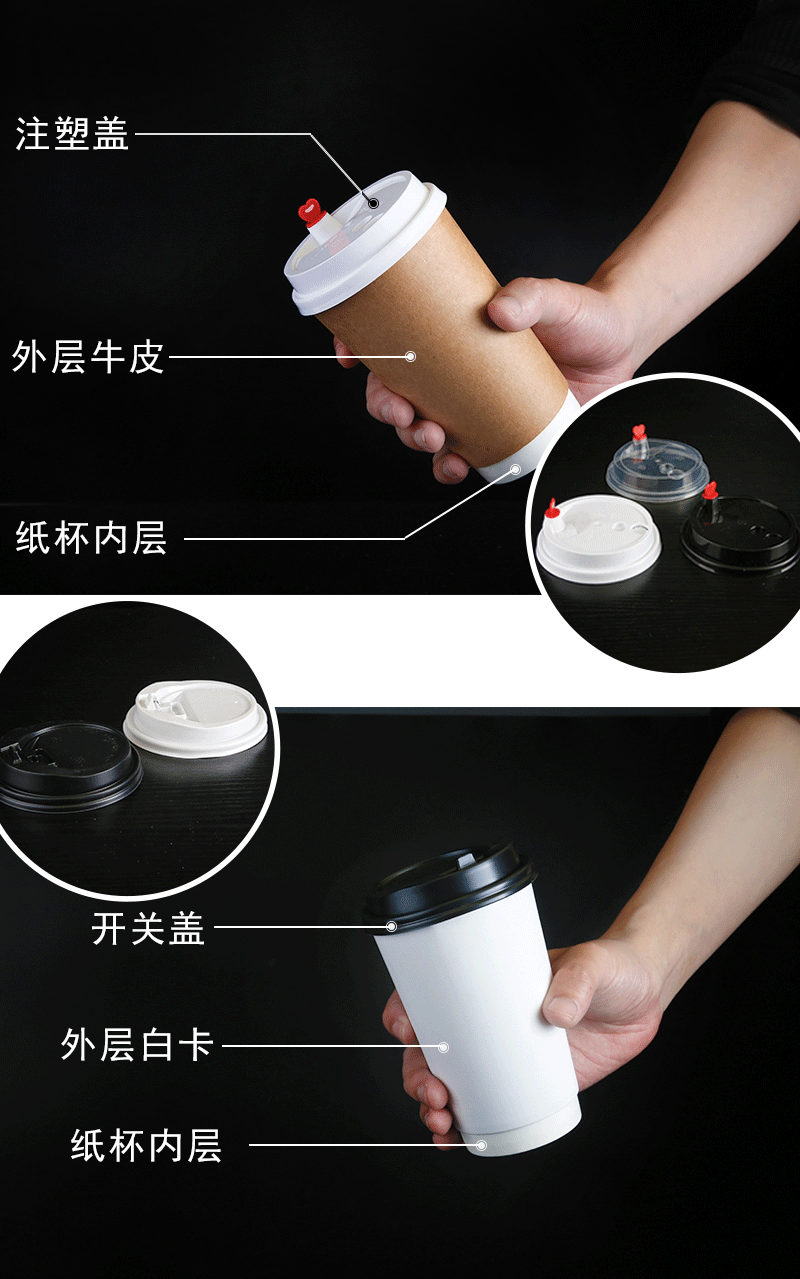 注塑盖

外层牛皮

纸杯内层

开关盖

外层白卡

纸杯内层