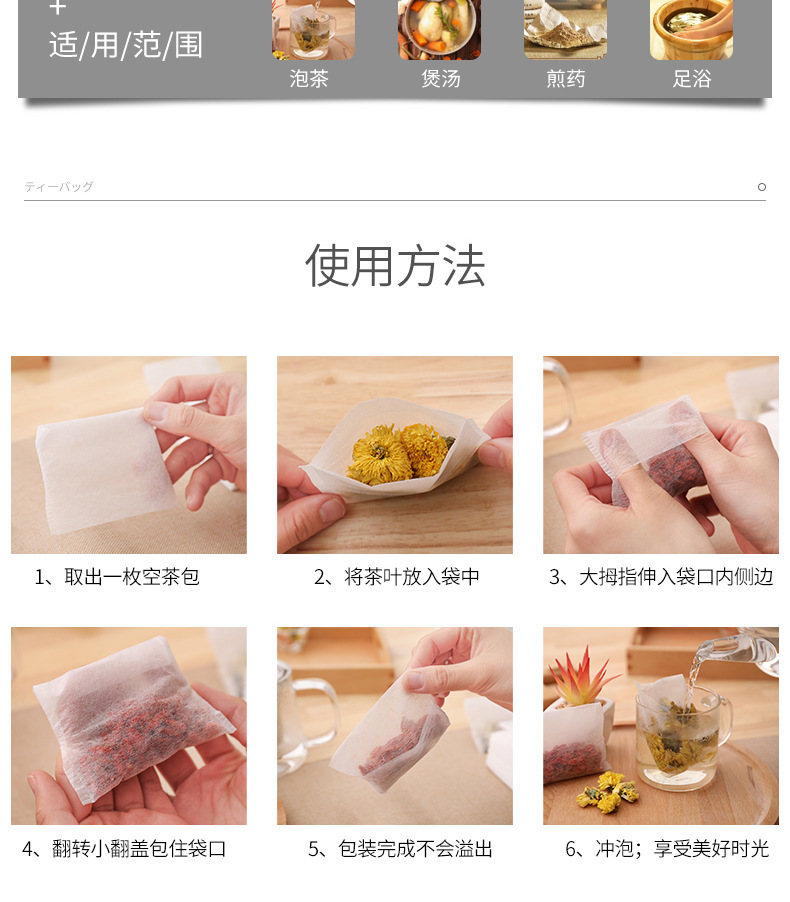 +
适/用/范/围

泡茶

煲汤

煎药

足浴

ティーバッグ

使用方法

1、取出一枚空茶包

2、将茶叶放入袋中

3、大拇指伸入袋口内侧边

4、翻转小翻盖包住袋口

5、包装完成不会溢出

6、冲泡；享受美好时光