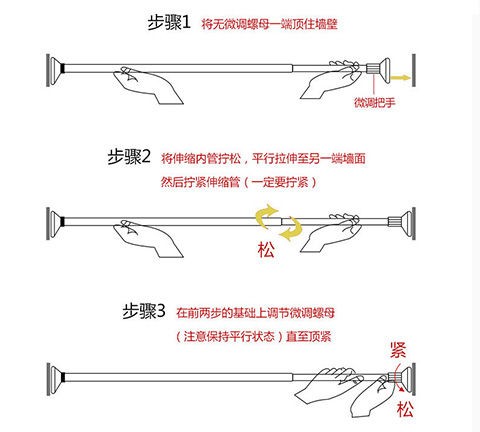 步骤1 将无微调螺母一端顶住墙壁

微调把手

步骤2 将伸缩内管拧松，平行拉伸至另一端墙面

然后拧紧伸缩管（一定要拧紧）

松

步骤3 在前两步的基础上调节微调螺母

（注意保持平行状态）直至顶紧

紧

松