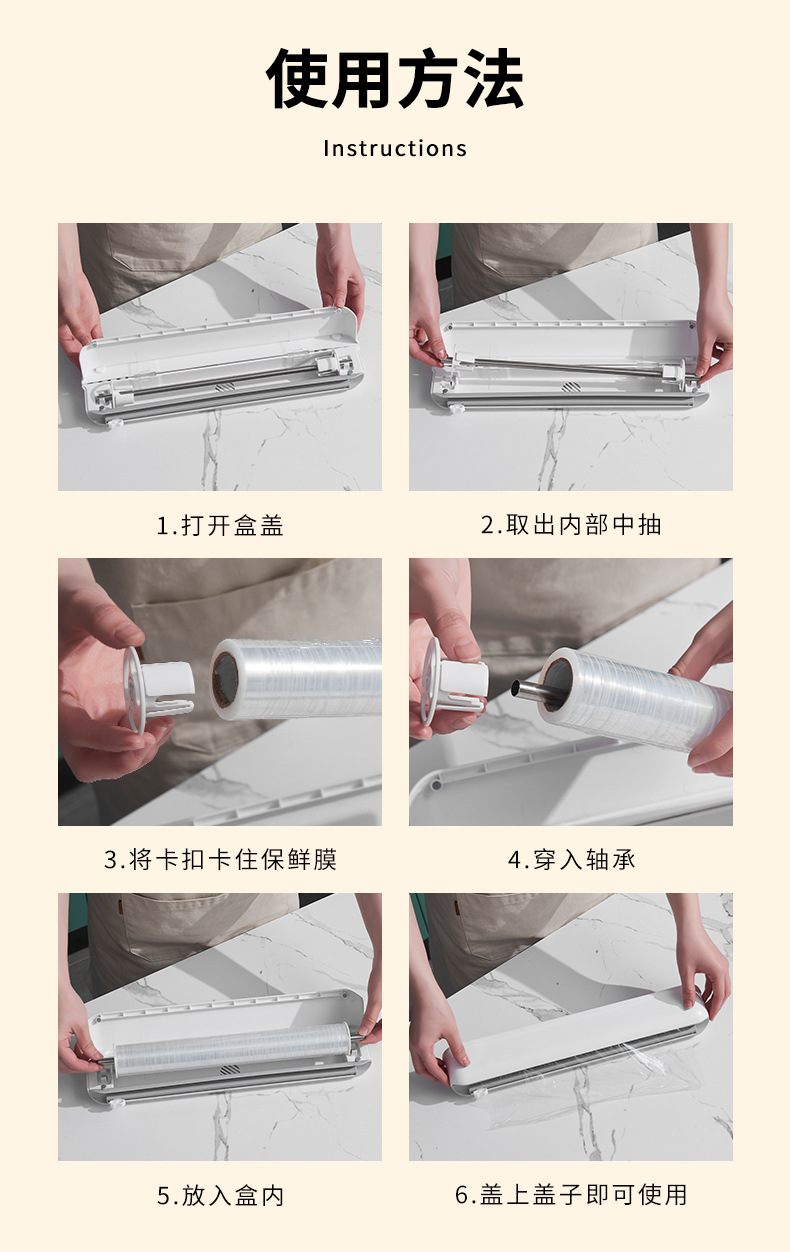 使用方法

Instructions

1.打开盒盖

2.取出内部中抽

3.将卡扣卡住保鲜膜

4.穿入轴承

5.放入盒内

6.盖上盖子即可使用