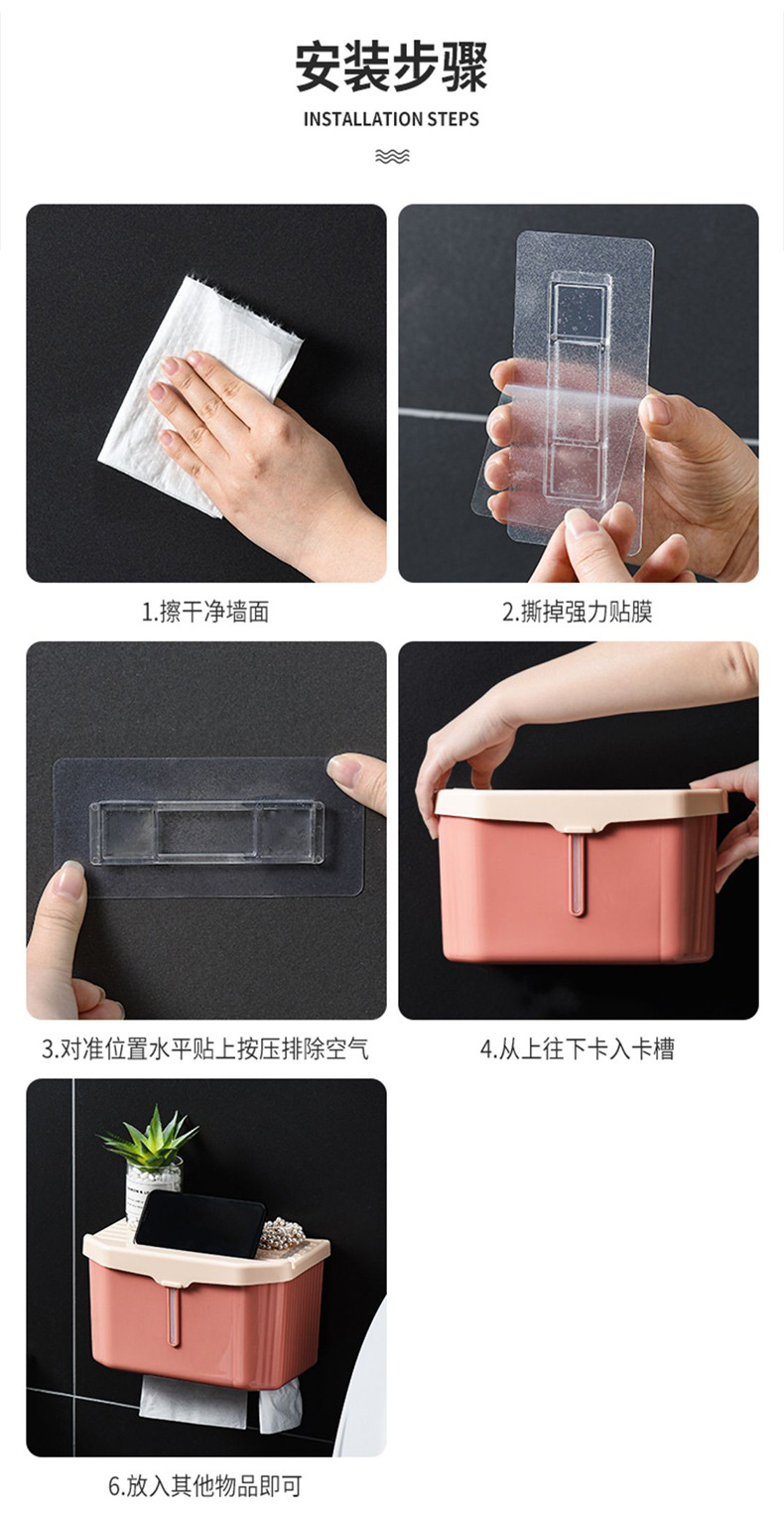 安装步骤

INSTALLATION STEPS

1.擦干净墙面

2.撕掉强力贴膜

3.对准位置水平贴上按压排除空气

4.从上往下卡入卡槽

6.放入其他物品即可