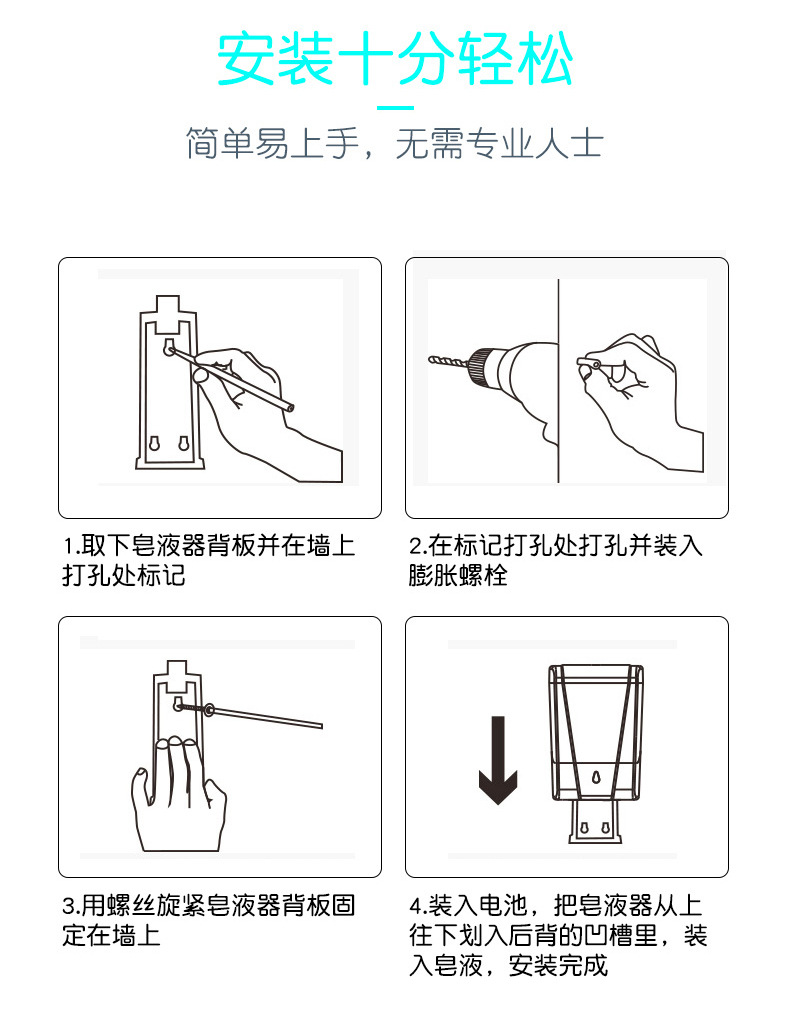 安装十分轻松

简单易上手，无需专业人士

1.取下皂液器背板并在墙上打孔处标记

2.在标记打孔处打孔并装入膨胀螺栓

3.用螺丝旋紧皂液器背板固定在墙上

4.装入电池，把皂液器从上往下划入后背的凹槽里，装入皂液，安装完成