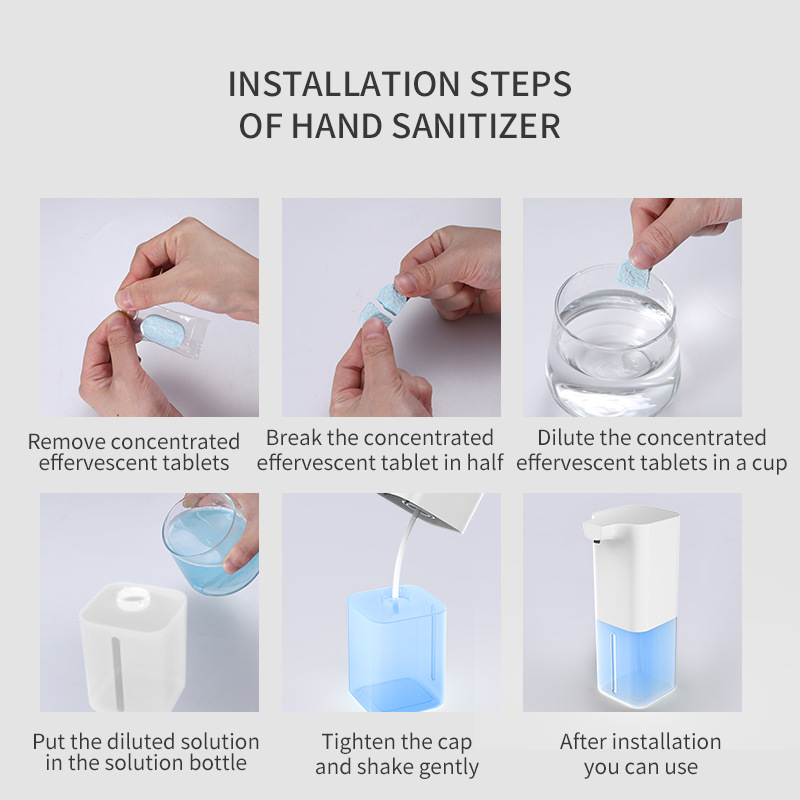 INSTALLATION STEPS
OF HAND SANITIZER

Remove concentrated effervescent tablets

Break the concentrated effervescent tablet in half

Dilute the concentrated effervescent tablets in a cup

Put the diluted solution in the solution bottle

Tighten the cap and shake gently

After installation you can use