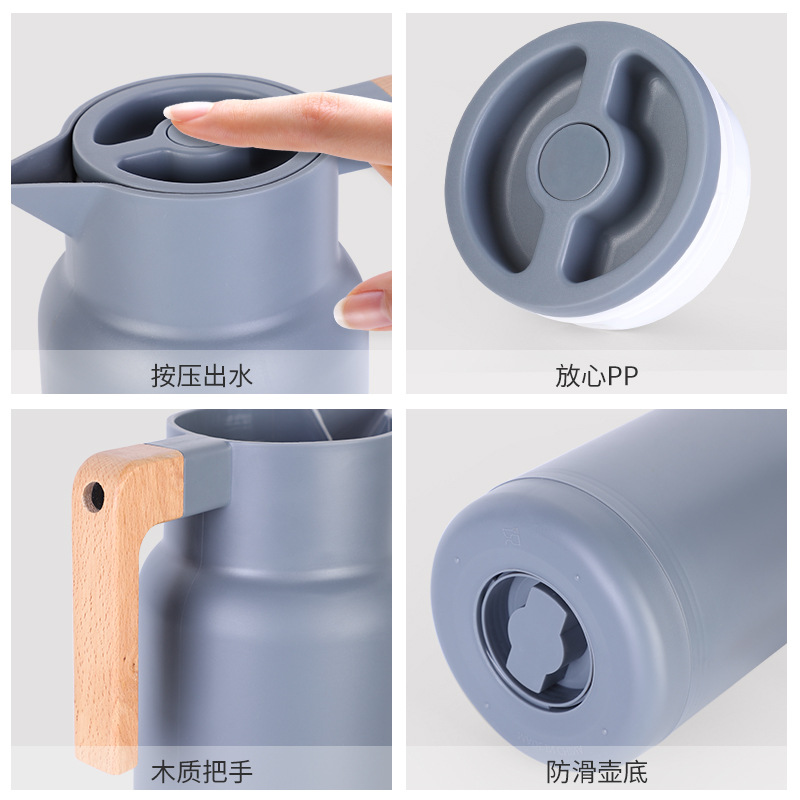 按压出水

放心PP

木质把手

防滑壶底