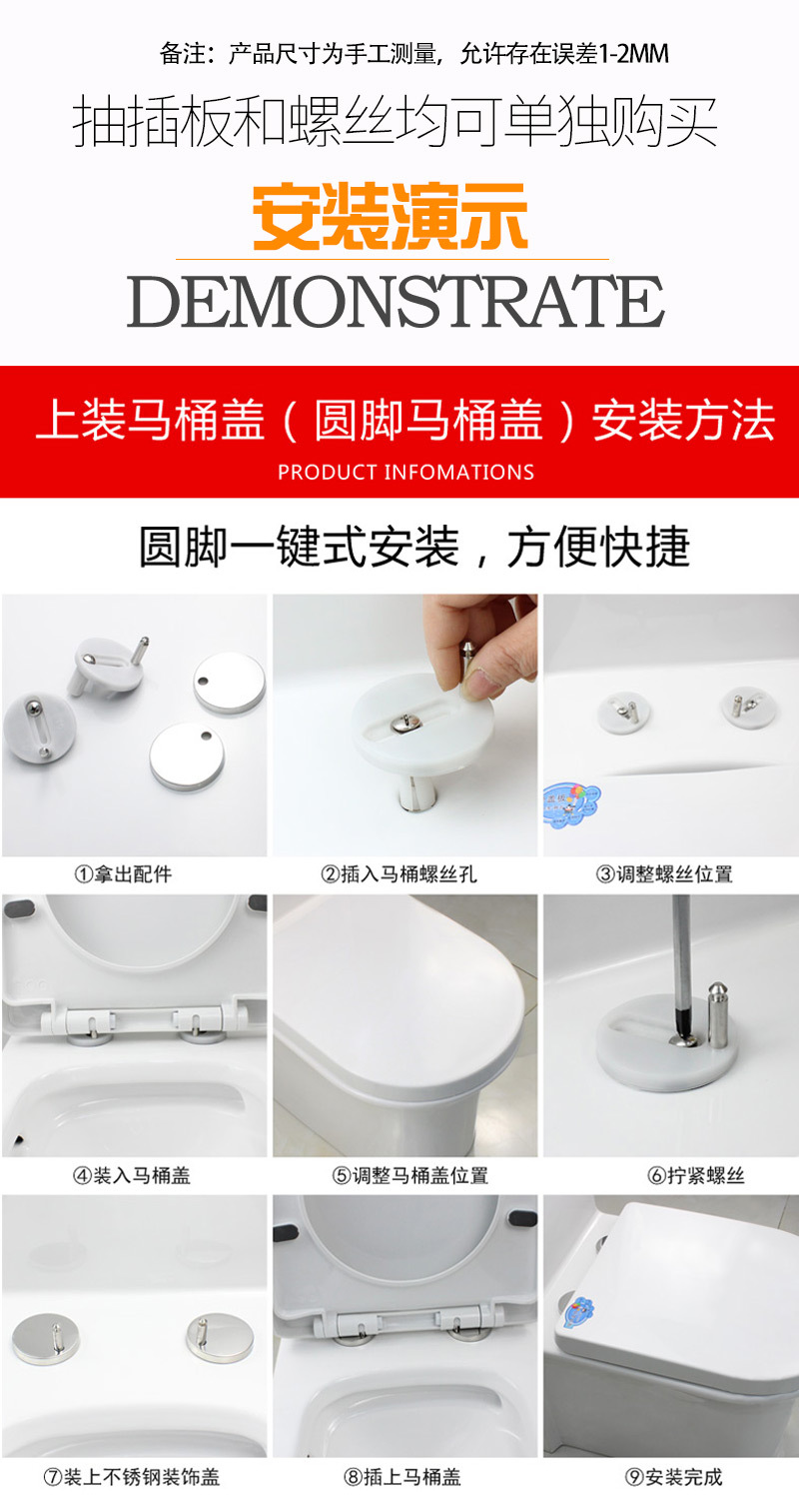 备注：产品尺寸为手工测量，允许存在误差1-2MM

抽插板和螺丝均可单独购买

安装演示

DEMONSTRATE

上装马桶盖（圆脚马桶盖）安装方法

PRODUCT INFOMATIONS

圆脚一键式安装，方便快捷

①拿出配件

②插入马桶螺丝孔

③调整螺丝位置

④装入马桶盖

⑤调整马桶盖位置

⑥拧紧螺丝

⑦装上不锈钢装饰盖

⑧插上马桶盖

⑨安装完成