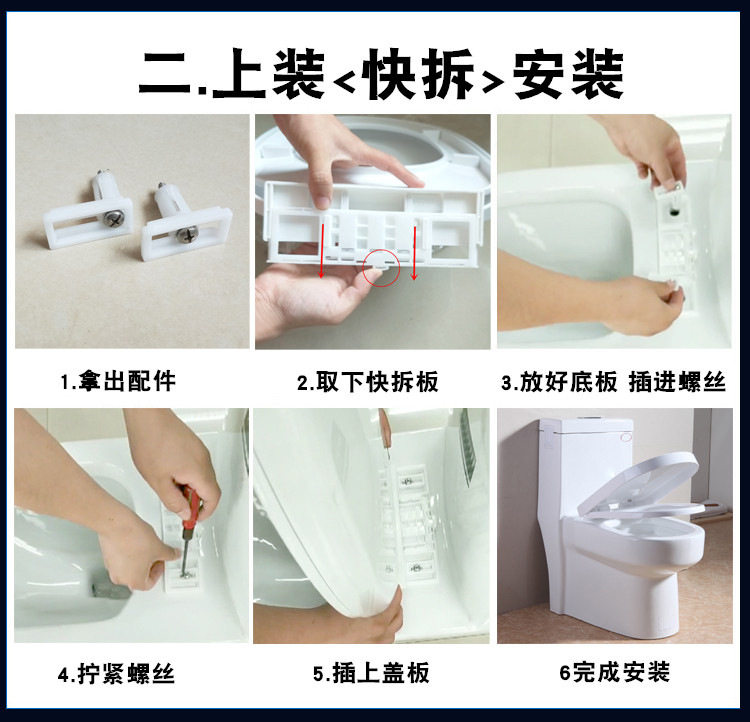 二.上装<快拆>安装

1.拿出配件

2.取下快拆板

3.放好底板 插进螺丝

4.拧紧螺丝

5.插上盖板

6完成安装