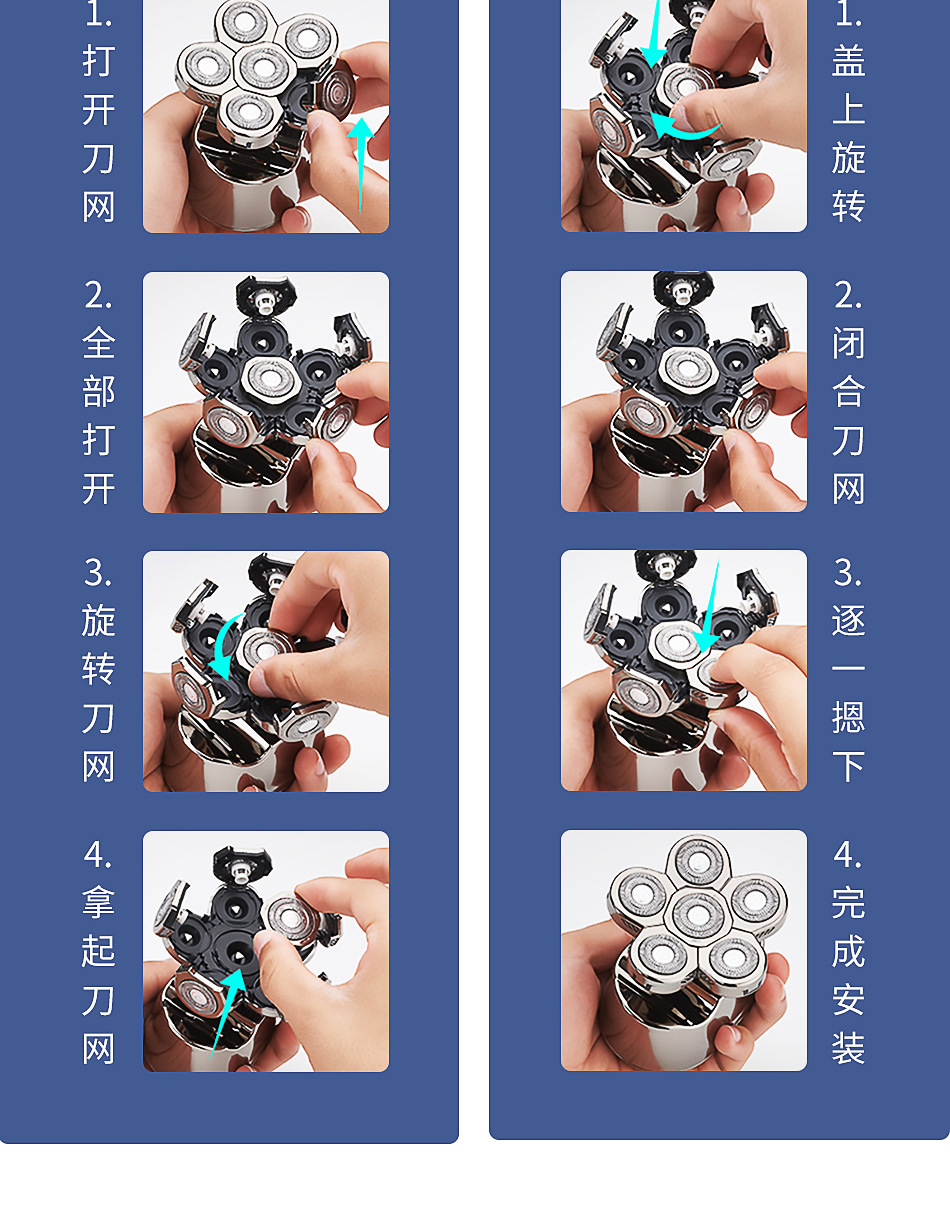 1. 打开刀网

2. 全部打开

3. 旋转刀网

4. 拿起刀网

1. 盖上旋转

2. 闭合刀网

3. 逐一摁下

4. 完成安装