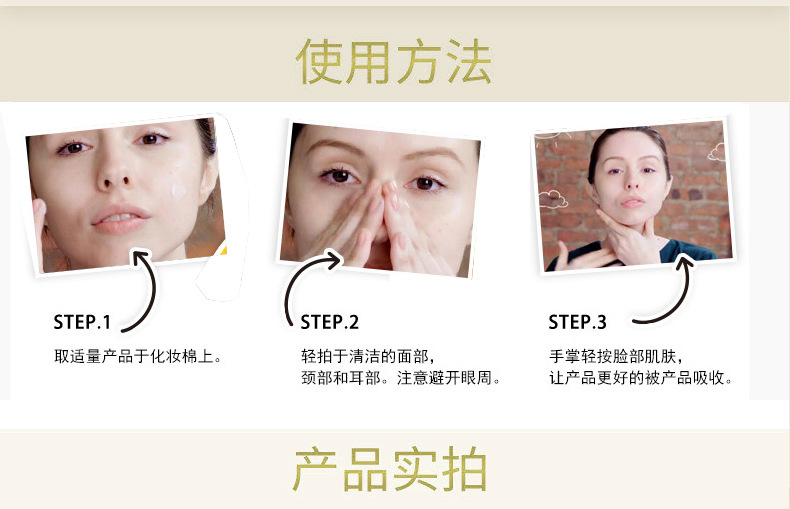 使用方法

STEP.1

取适量产品于化妆棉上。

STEP.2

轻拍于清洁的面部，颈部和耳部。注意避开眼周。

STEP.3

手掌轻按脸部肌肤，让产品更好的被产品吸收。

产品实拍