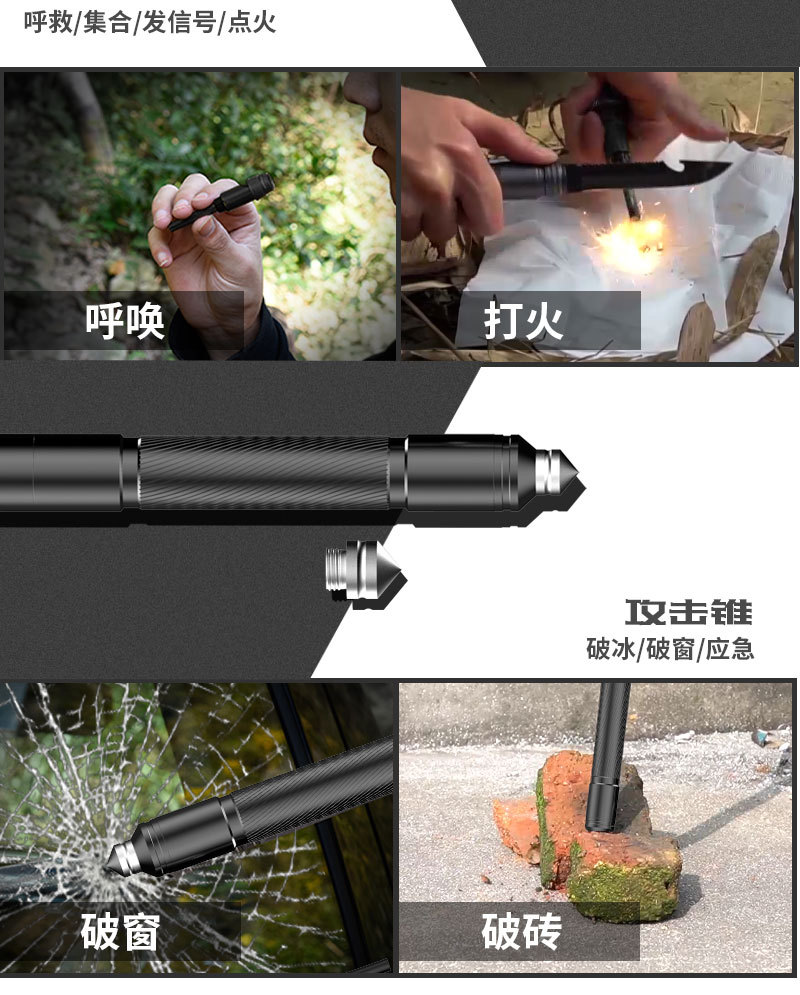 呼救/集合/发信号/点火

呼唤

打火

攻击锥
破冰/破窗/应急

破窗

破砖