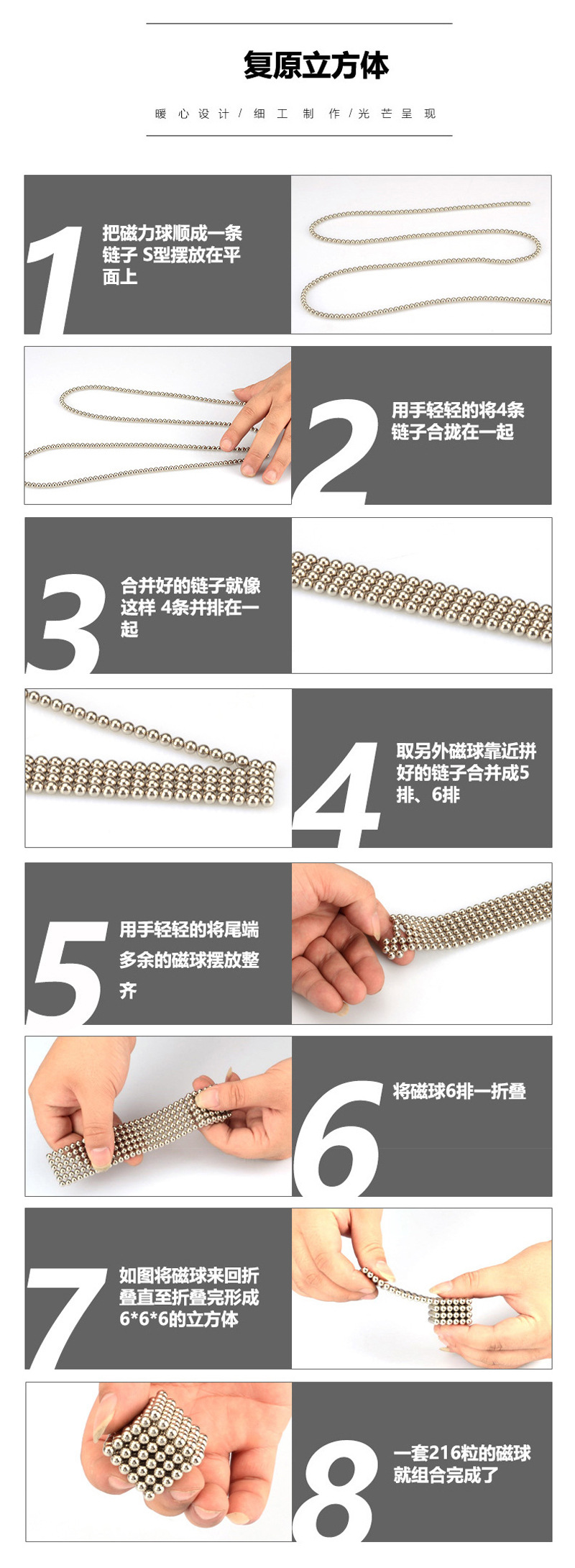 复原立方体

暖心设计/细工制作/光芒呈现

1
把磁力球顺成一条链子 S型摆放在平面上

2
用手轻轻的将4条链子合拢在一起

3
合并好的链子就像这样 4条并排在一起

4
取另外磁球靠近拼好的链子合并成5排、6排

5
用手轻轻的将尾端多余的磁球摆放整齐

6
将磁球6排一折叠

7
如图将磁球来回折叠直至折叠完形成6*6*6的立方体

8
一套216粒的磁球就组合完成了