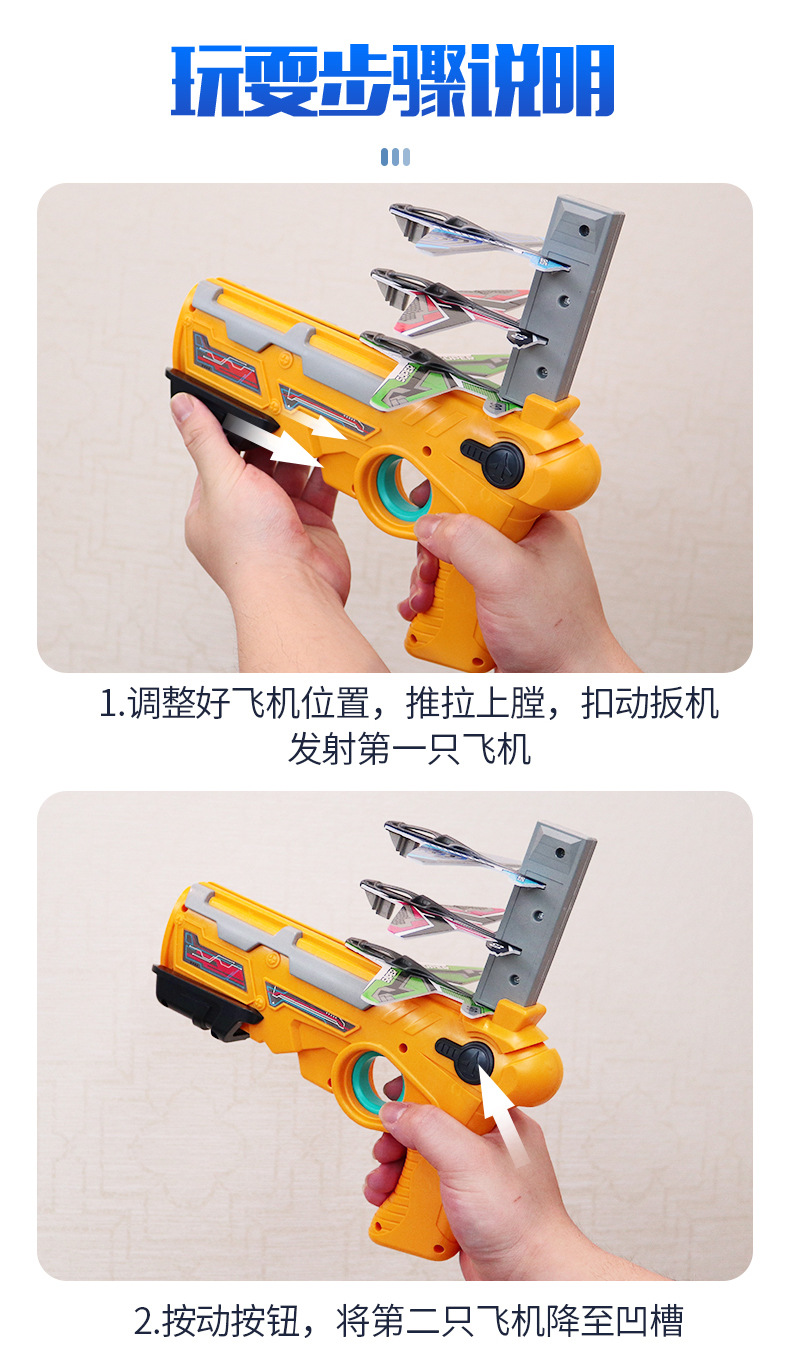 玩耍步骤说明

1.调整好飞机位置，推拉上膛，扣动扳机发射第一只飞机

2.按动按钮，将第二只飞机降至凹槽