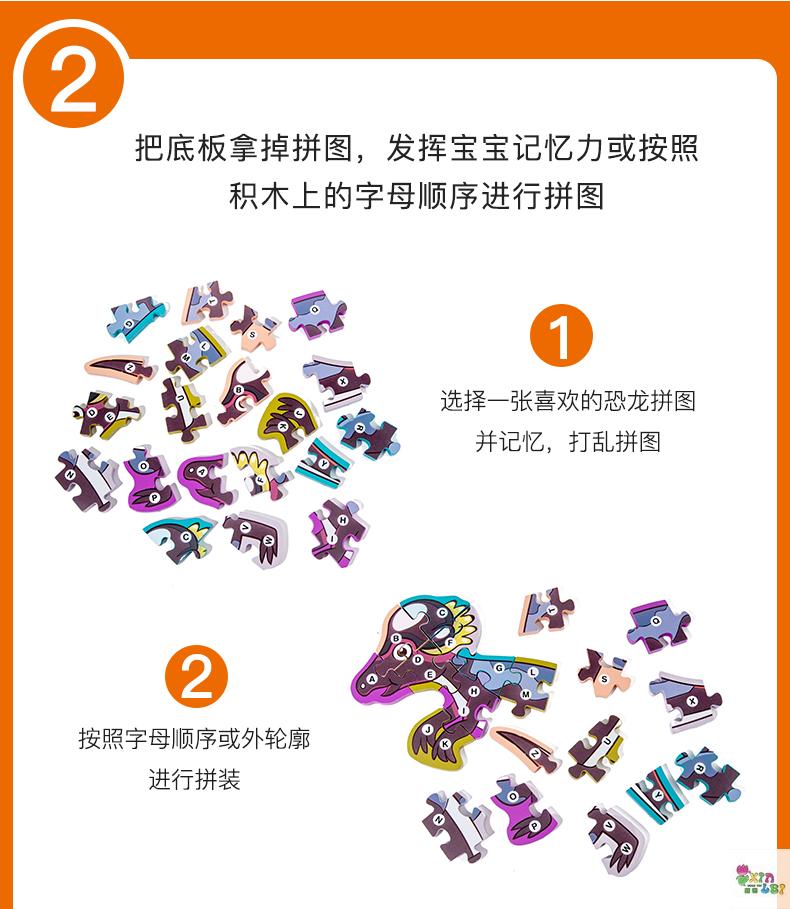 2

把底板拿掉拼图，发挥宝宝记忆力或按照积木上的字母顺序进行拼图

1

选择一张喜欢的恐龙拼图并记忆，打乱拼图

2

按照字母顺序或外轮廓进行拼装