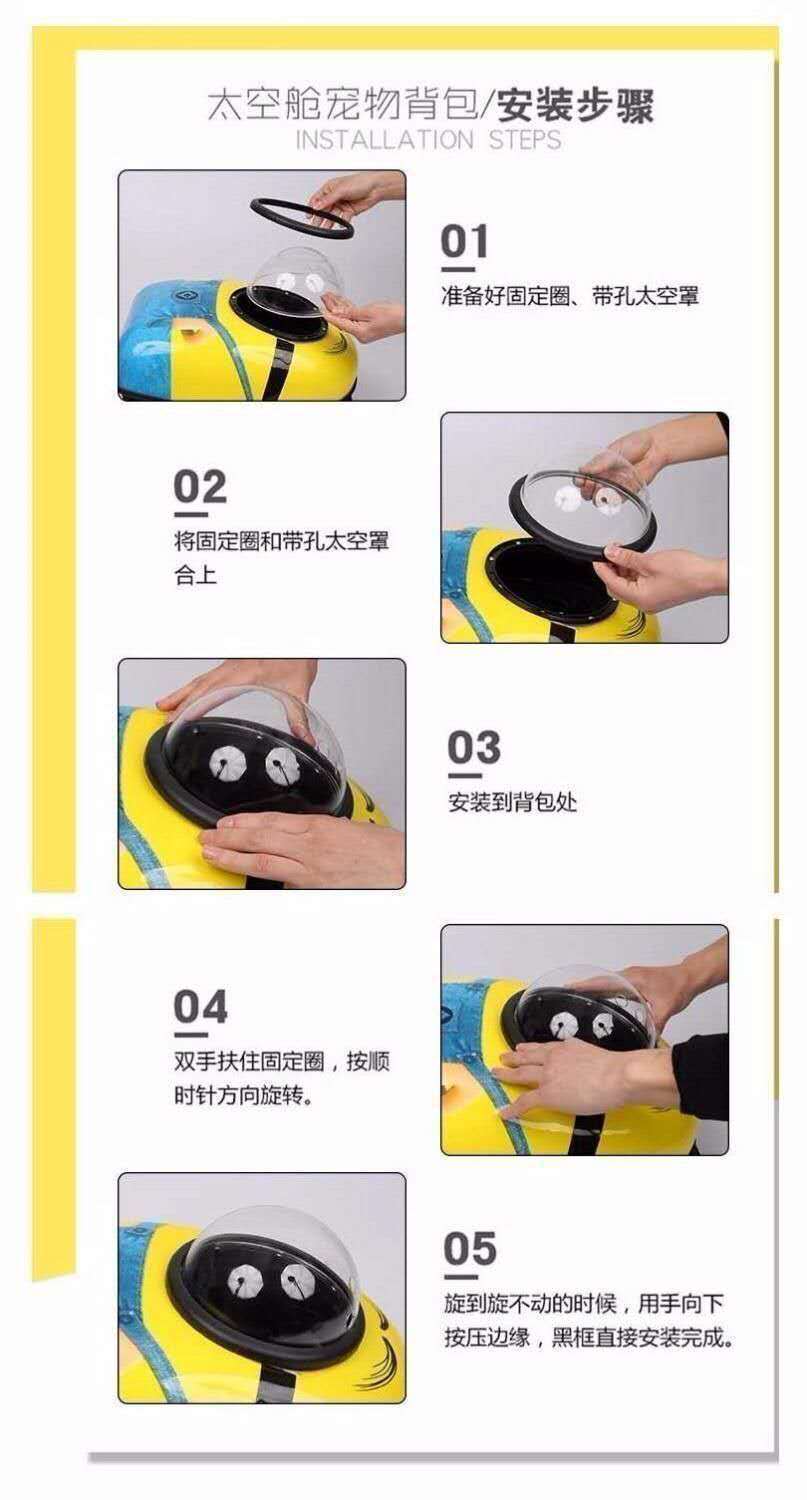 太空舱宠物背包/安装步骤
INSTALLATION STEPS

01
准备好固定圈、带孔太空罩

02
将固定圈和带孔太空罩合上

03
安装到背包处

04
双手扶住固定圈，按顺时针方向旋转。

05
旋到旋不动的时候，用手向下按压边缘，黑框直接安装完成。