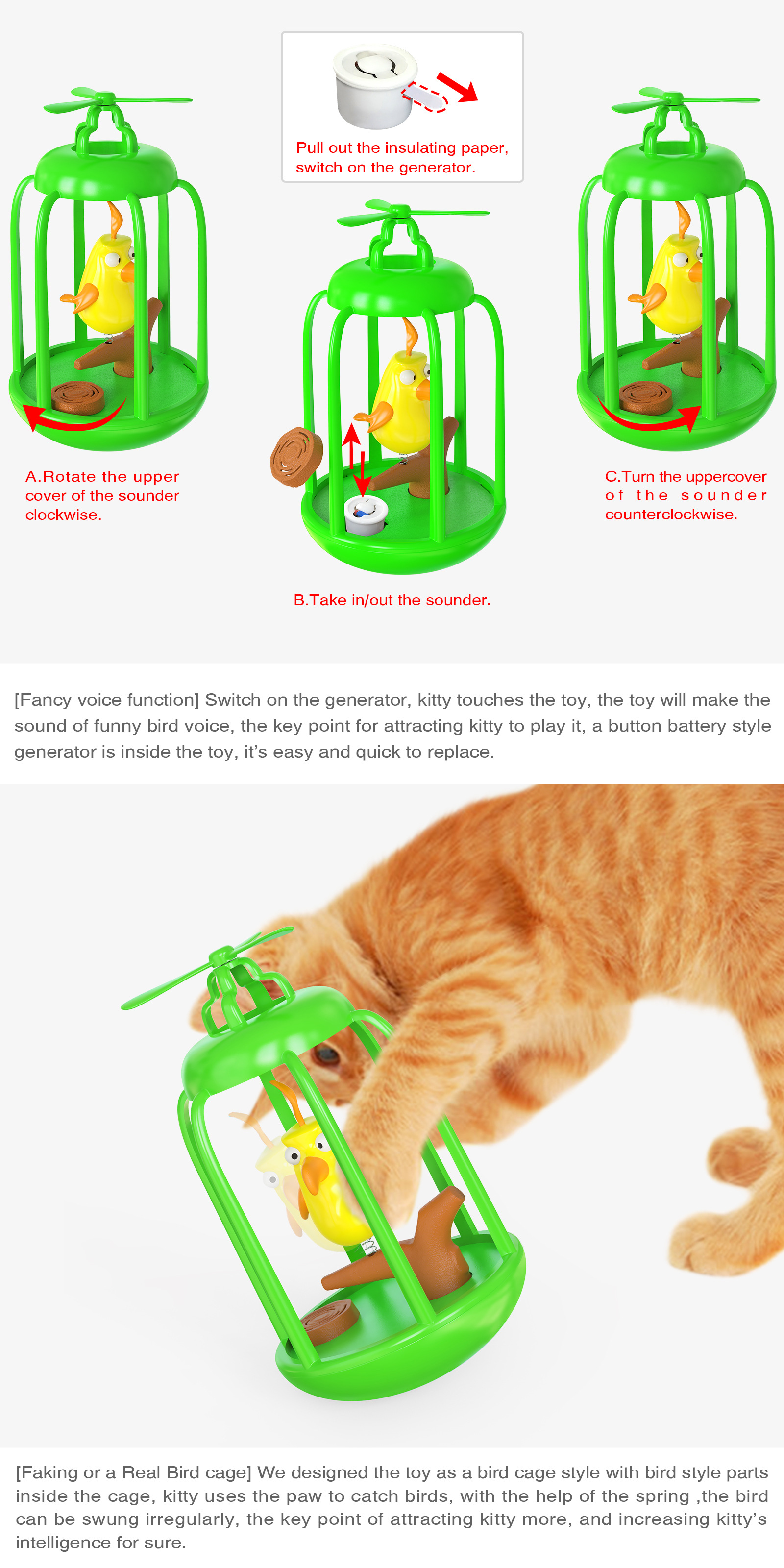 Pull out the insulating paper, switch on the generator.

A.Rotate the upper cover of the sounder clockwise.

B.Take in/out the sounder.

C.Turn the uppercover of the sounder counterclockwise.

[Fancy voice function] Switch on the generator, kitty touches the toy, the toy will make the sound of funny bird voice, the key point for attracting kitty to play it, a button battery style generator is inside the toy, it's easy and quick to replace.

[Faking or a Real Bird cage] We designed the toy as a bird cage style with bird style parts inside the cage, kitty uses the paw to catch birds, with the help of the spring ,the bird can be swung irregularly, the key point of attracting kitty more, and increasing kitty's intelligence for sure.