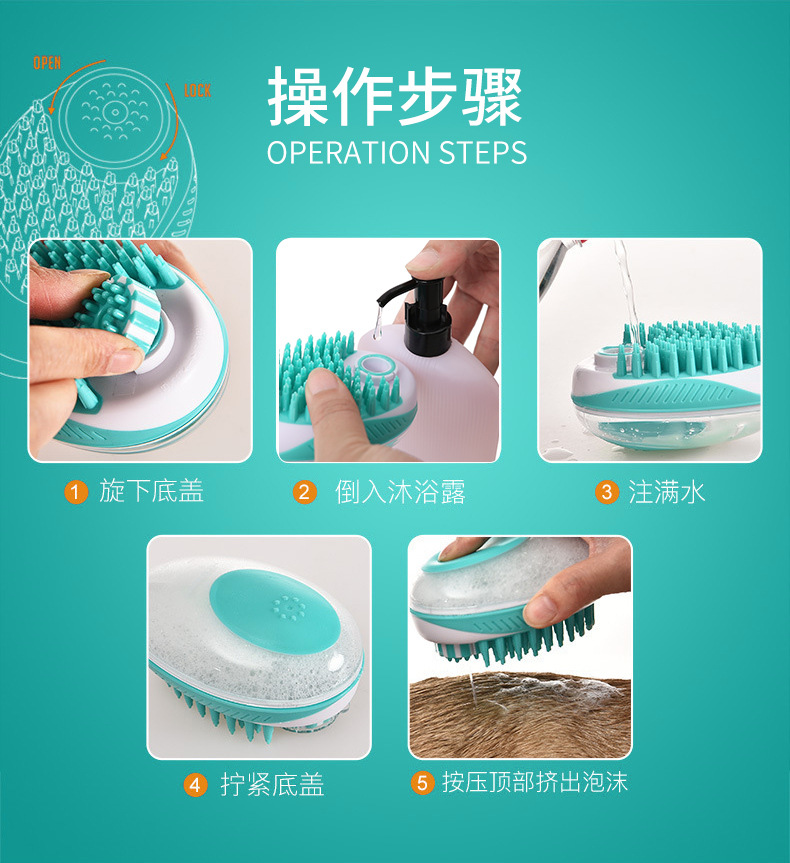 OPEN

LOCK

操作步骤
OPERATION STEPS

1 旋下底盖

2 倒入沐浴露

3 注满水

4 拧紧底盖

5 按压顶部挤出泡沫