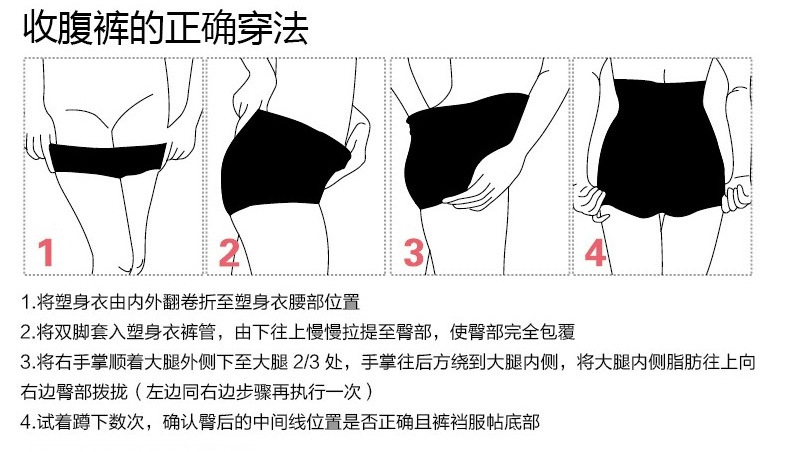 收腹裤的正确穿法

1

2

3

4

1.将塑身衣由内外翻卷折至塑身衣腰部位置

2.将双脚套入塑身衣裤管，由下往上慢慢拉提至臀部，使臀部完全包覆

3.将右手掌顺着大腿外侧下至大腿 2/3 处，手掌往后方绕到大腿内侧，将大腿内侧脂肪往上向右边臀部拨拢（左边同右边步骤再执行一次）

4.试着蹲下数次，确认臀后的中间线位置是否正确且裤裆服帖底部