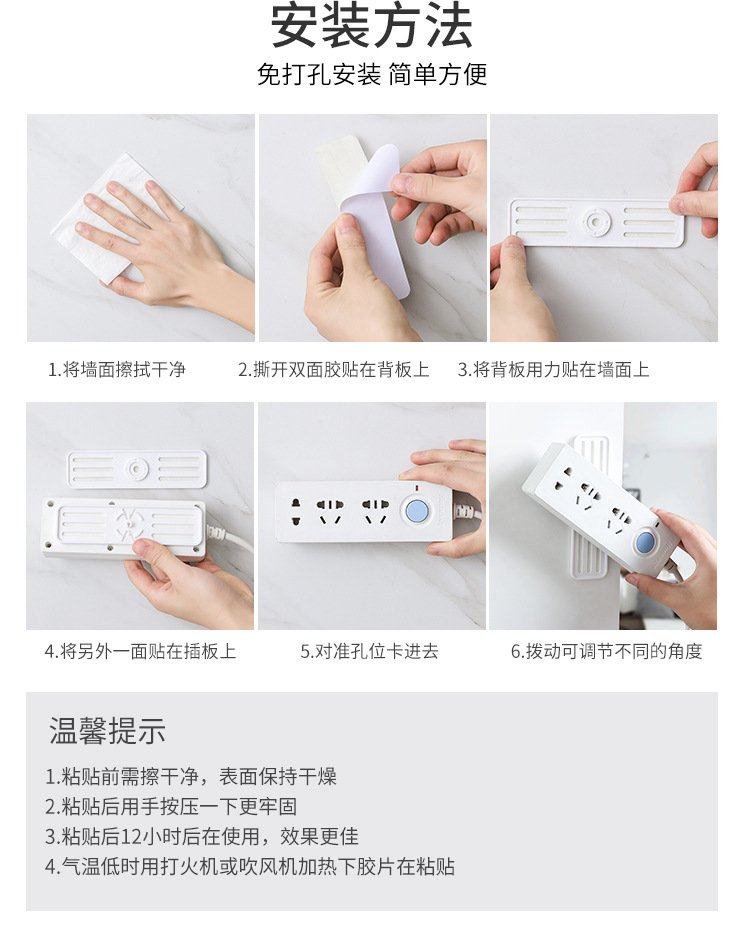 安装方法
免打孔安装 简单方便

1.将墙面擦拭干净

2.撕开双面胶贴在背板上

3.将背板用力贴在墙面上

4.将另外一面贴在插板上

5.对准孔位卡进去

6.拨动可调节不同的角度

温馨提示
1.粘贴前需擦干净，表面保持干燥
2.粘贴后用手按压一下更牢固
3.粘贴后12小时后在使用，效果更佳
4.气温低时用打火机或吹风机加热下胶片在粘贴