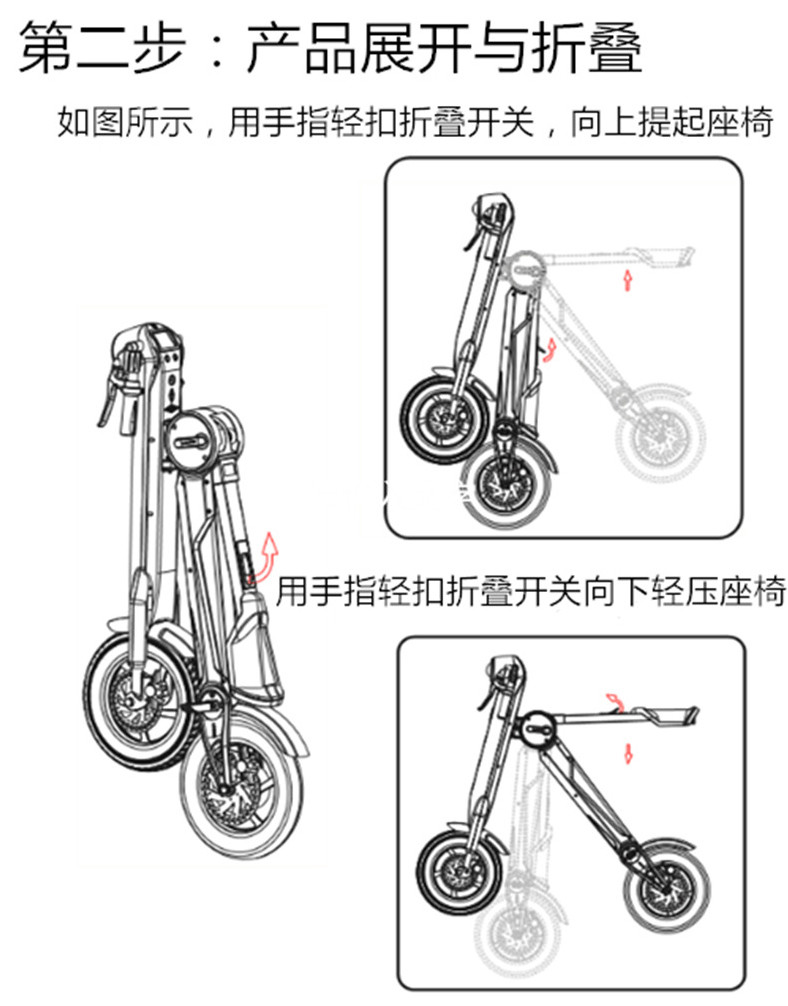 第二步：产品展开与折叠

如图所示，用手指轻扣折叠开关，向上提起座椅

用手指轻扣折叠开关向下轻压座椅