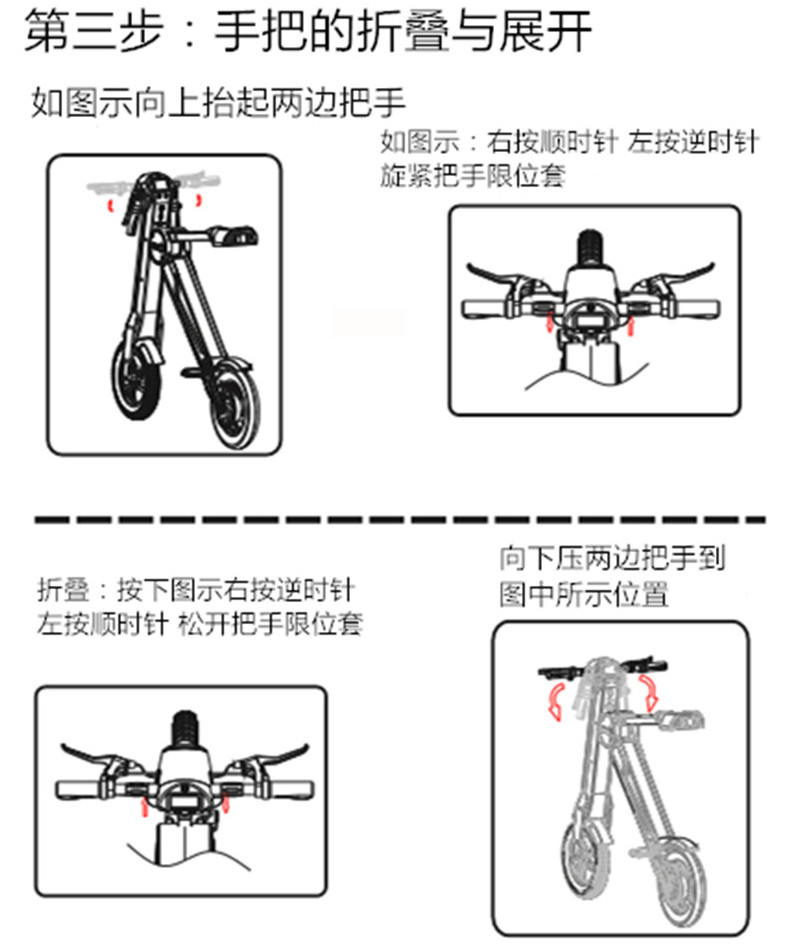 第三步：手把的折叠与展开

如图示向上抬起两边把手

如图示：右按顺时针 左按逆时针 旋紧把手限位套

折叠：按下图示右按逆时针 左按顺时针 松开把手限位套

向下压两边把手到图中所示位置