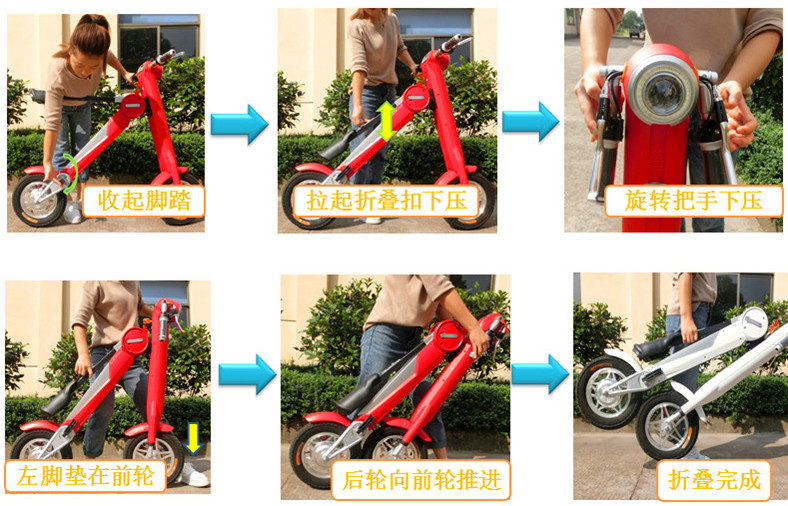 收起脚踏

拉起折叠扣下压

旋转把手下压

左脚垫在前轮

后轮向前轮推进

折叠完成