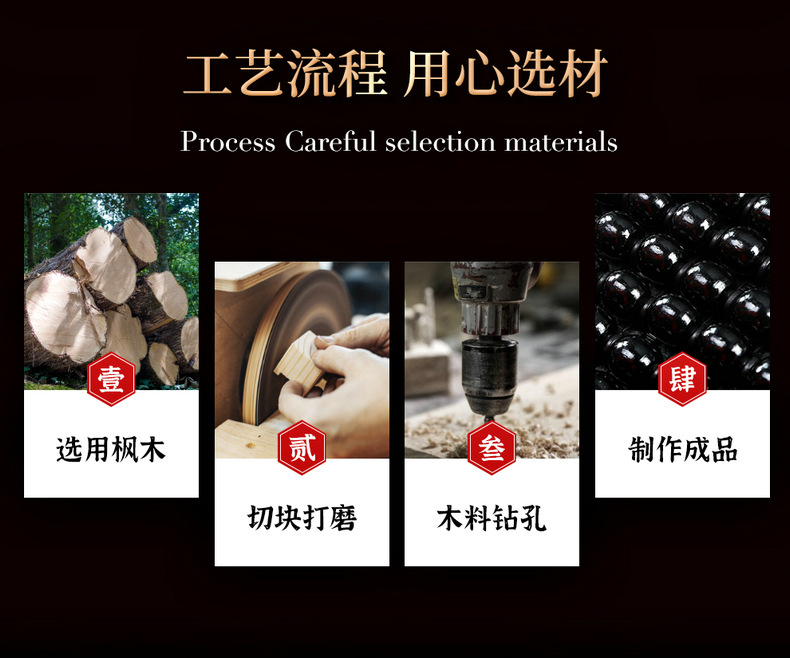 工艺流程 用心选材

Process Careful selection materials

壹
选用枫木

贰
切块打磨

叁
木料钻孔

肆
制作成品