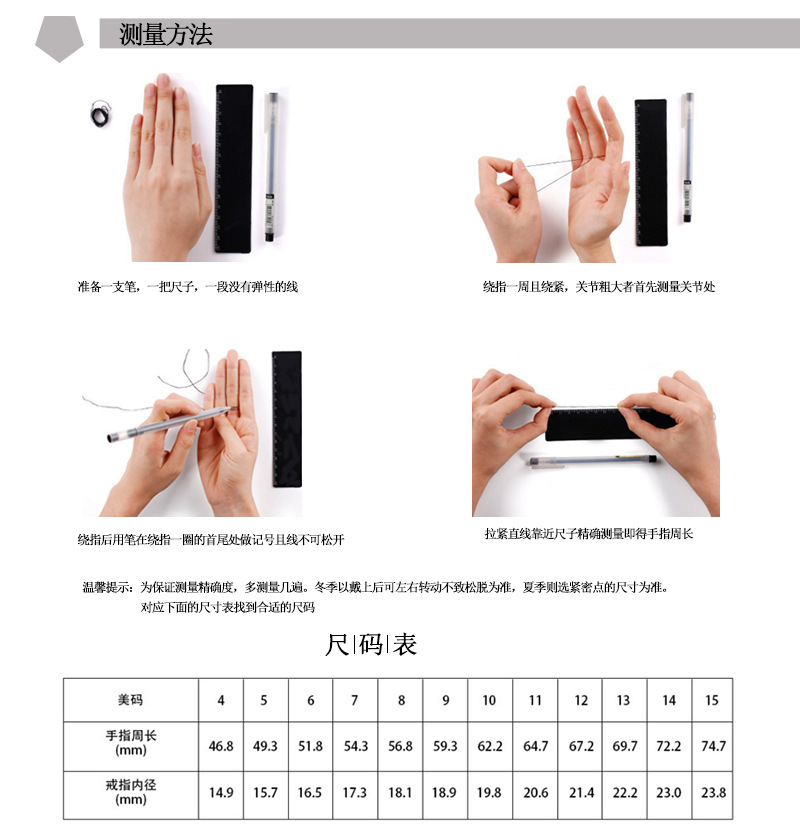 测量方法

准备一支笔，一把尺子，一段没有弹性的线

绕指一周且绕紧，关节粗大者首先测量关节处

绕指后用笔在绕指一圈的首尾处做记号且线不可松开

拉紧直线靠近尺子精确测量即得手指周长

温馨提示：为保证测量精确度，多测量几遍。冬季以戴上后可左右转动不致松脱为准，夏季则选紧密点的尺寸为准。
对应下面的尺寸表找到合适的尺码

尺|码|表

| 美码 | 4 | 5 | 6 | 7 | 8 | 9 | 10 | 11 | 12 | 13 | 14 | 15 |
|---|---|---|---|---|---|---|---|---|---|---|---|---|
| 手指周长 (mm) | 46.8 | 49.3 | 51.8 | 54.3 | 56.8 | 59.3 | 62.2 | 64.7 | 67.2 | 69.7 | 72.2 | 74.7 |
| 戒指内径 (mm) | 14.9 | 15.7 | 16.5 | 17.3 | 18.1 | 18.9 | 19.8 | 20.6 | 21.4 | 22.2 | 23.0 | 23.8 |