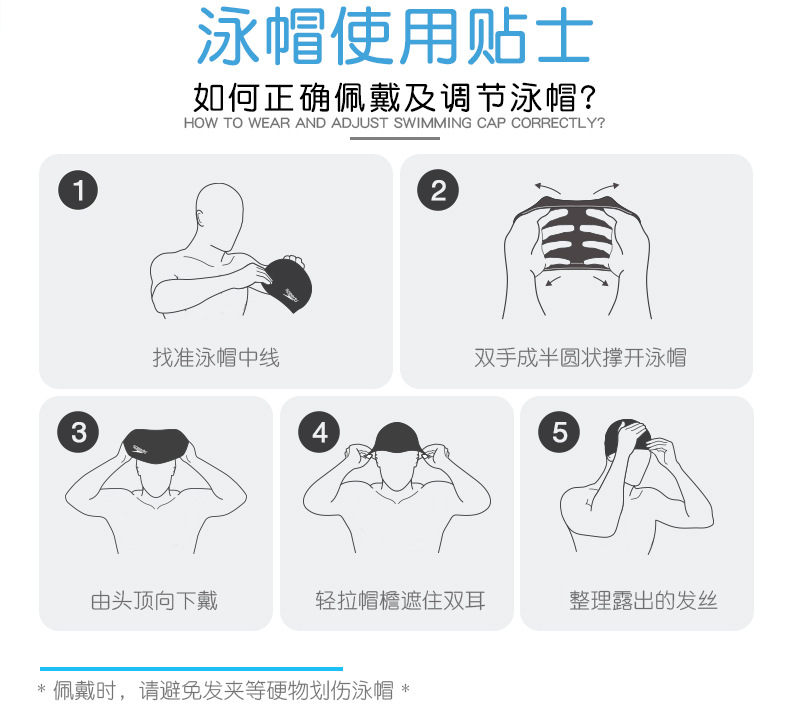 泳帽使用贴士

如何正确佩戴及调节泳帽?
HOW TO WEAR AND ADJUST SWIMMING CAP CORRECTLY?

1
找准泳帽中线

2
双手成半圆状撑开泳帽

3
由头顶向下戴

4
轻拉帽檐遮住双耳

5
整理露出的发丝

* 佩戴时，请避免发夹等硬物划伤泳帽 *