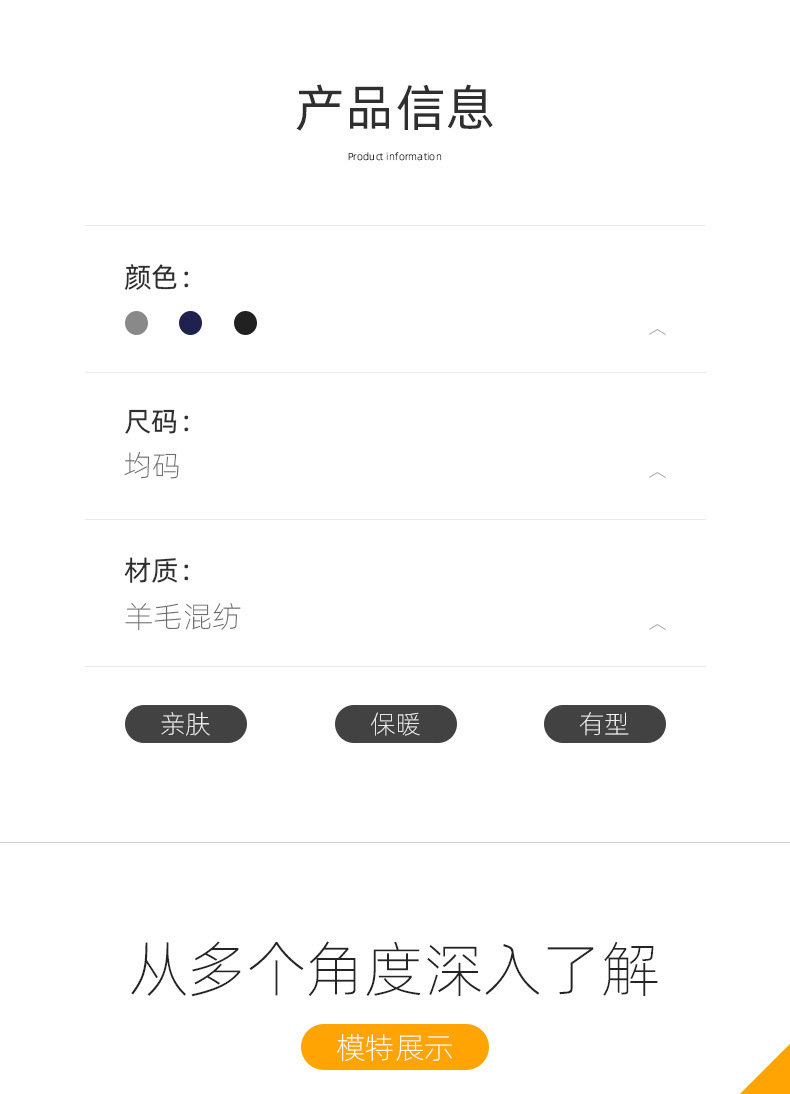 产品信息
Product information

颜色:

尺码:
均码

材质:
羊毛混纺

亲肤 保暖 有型

从多个角度深入了解

模特展示