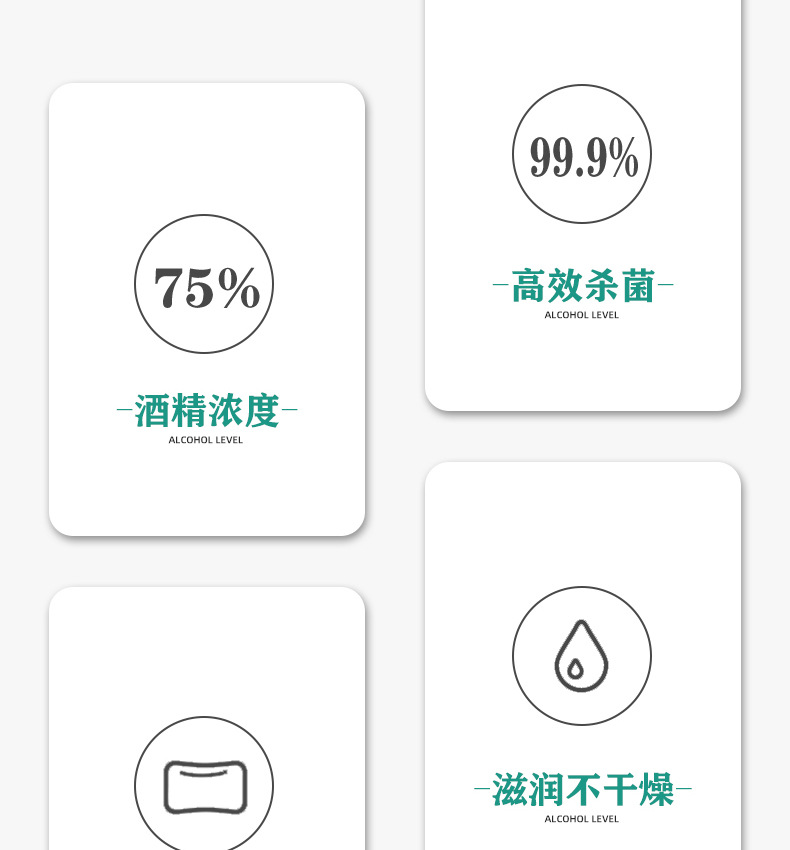 75%

-酒精浓度-
ALCOHOL LEVEL

99.9%

-高效杀菌-
ALCOHOL LEVEL

-滋润不干燥-
ALCOHOL LEVEL