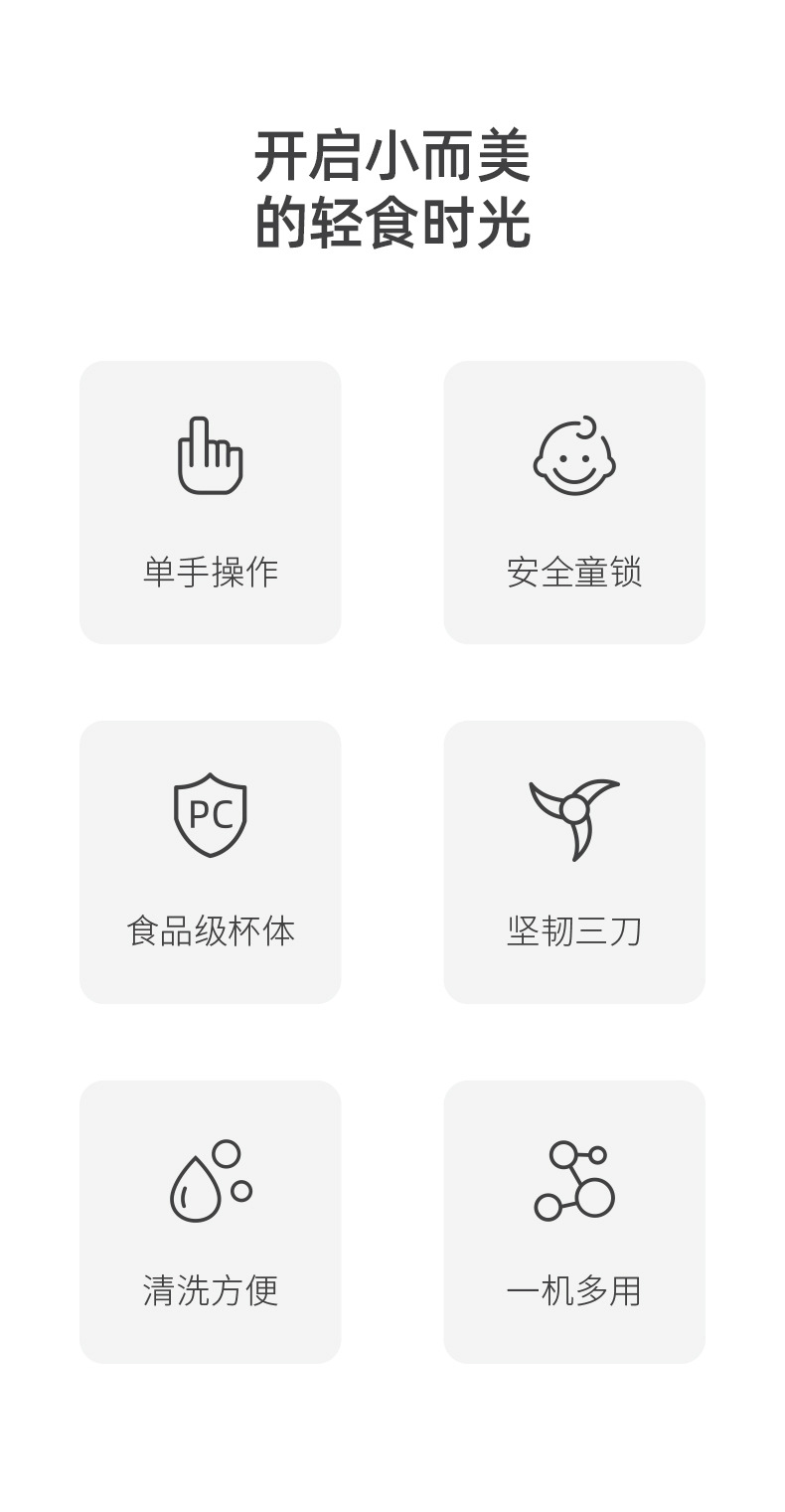 开启小而美
的轻食时光

单手操作

安全童锁

PC

食品级杯体

坚韧三刀

清洗方便

一机多用