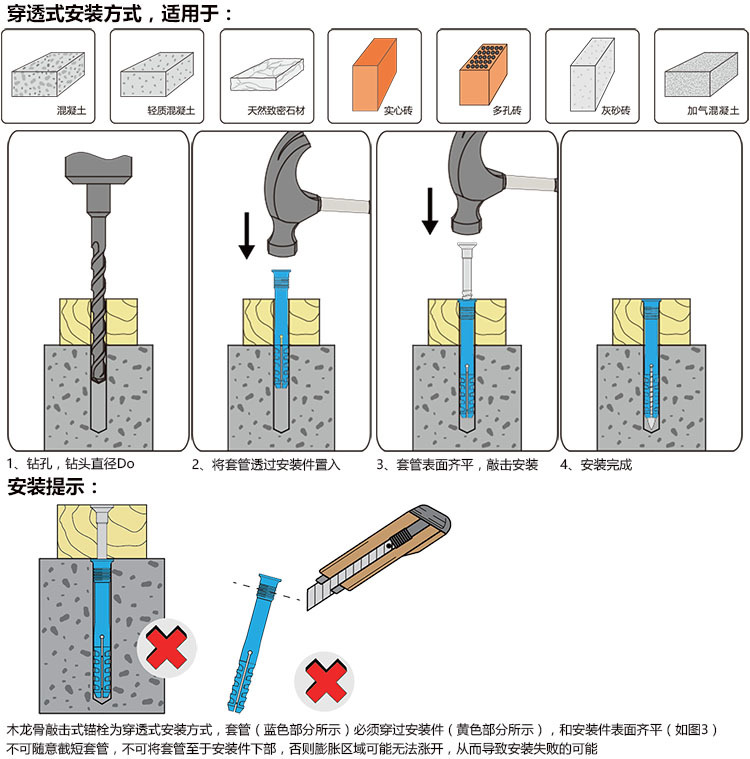 穿透式安装方式，适用于：

混凝土

轻质混凝土

天然致密石材

实心砖

多孔砖

灰砂砖

加气混凝土

1、钻孔，钻头直径Do

2、将套管透过安装件置入

3、套管表面齐平，敲击安装

4、安装完成

安装提示：

木龙骨敲击式锚栓为穿透式安装方式，套管（蓝色部分所示）必须穿过安装件（黄色部分所示），和安装件表面齐平（如图3）不可随意截短套管，不可将套管至于安装件下部，否则膨胀区域可能无法涨开，从而导致安装失败的可能