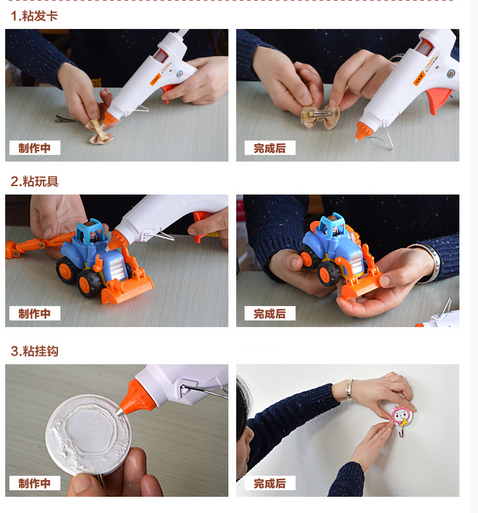 1.粘发卡

制作中

完成后

2.粘玩具

制作中

完成后

3.粘挂钩

制作中

完成后