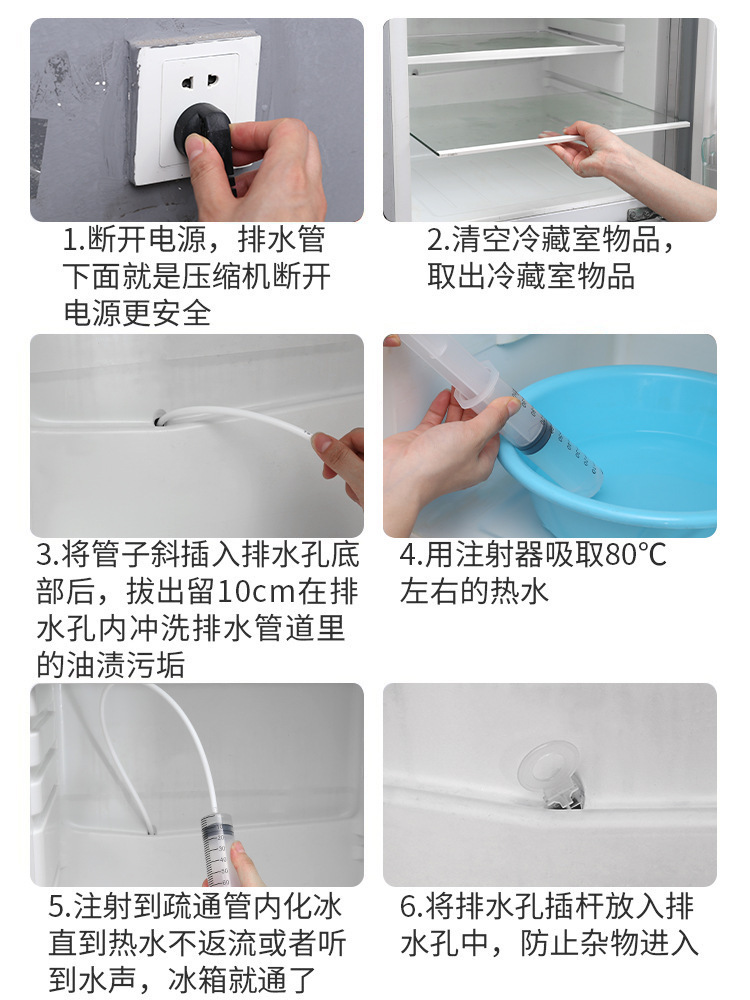 1.断开电源，排水管下面就是压缩机断开电源更安全

2.清空冷藏室物品，取出冷藏室物品

3.将管子斜插入排水孔底部后，拔出留10cm在排水孔内冲洗排水管道里的油渍污垢

4.用注射器吸取80℃左右的热水

5.注射到疏通管内化冰直到热水不返流或者听到水声，冰箱就通了

6.将排水孔插杆放入排水孔中，防止杂物进入