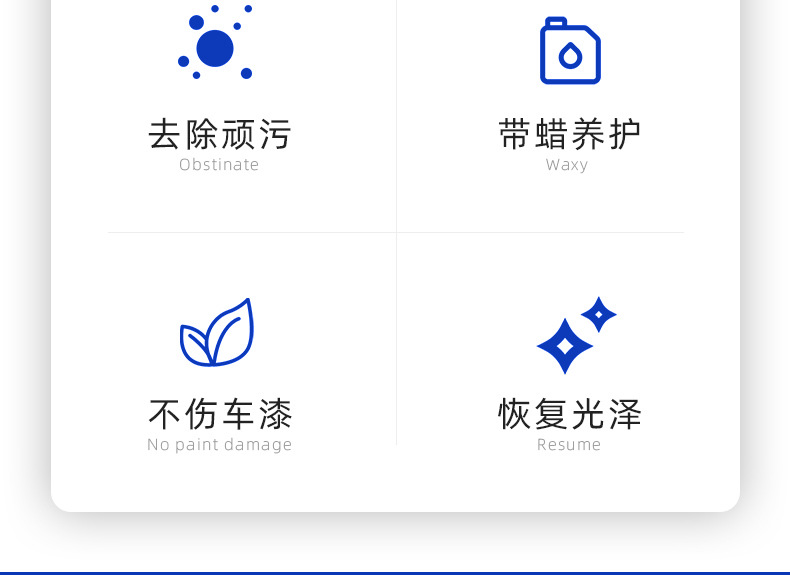 去除顽污
Obstinate

带蜡养护
Waxy

不伤车漆
No paint damage

恢复光泽
Resume