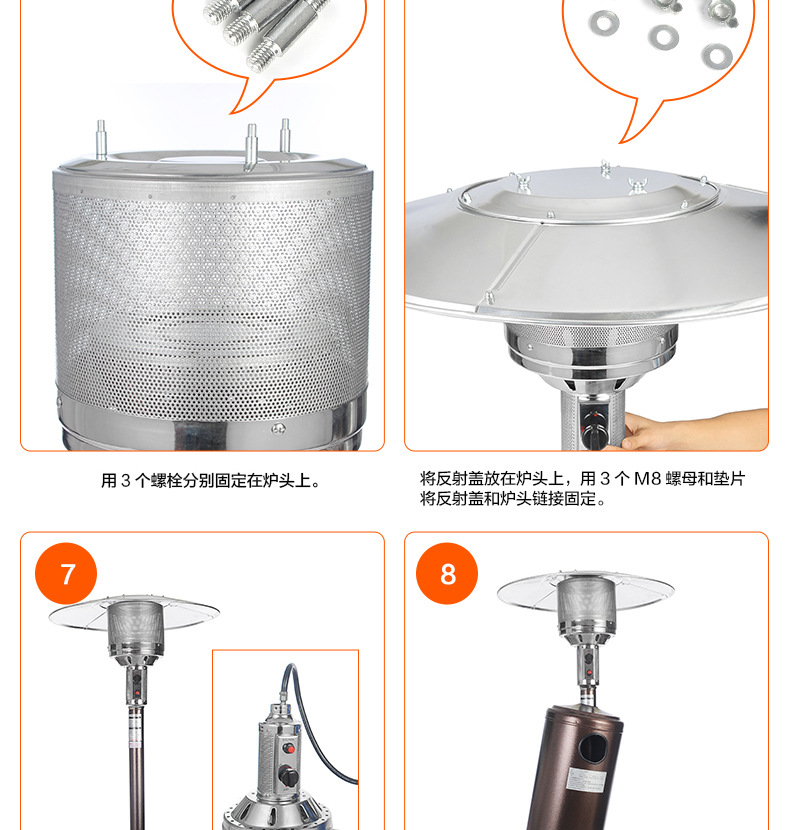 用 3 个螺栓分别固定在炉头上。

将反射盖放在炉头上，用 3 个 M8 螺母和垫片将反射盖和炉头链接固定。

7

8