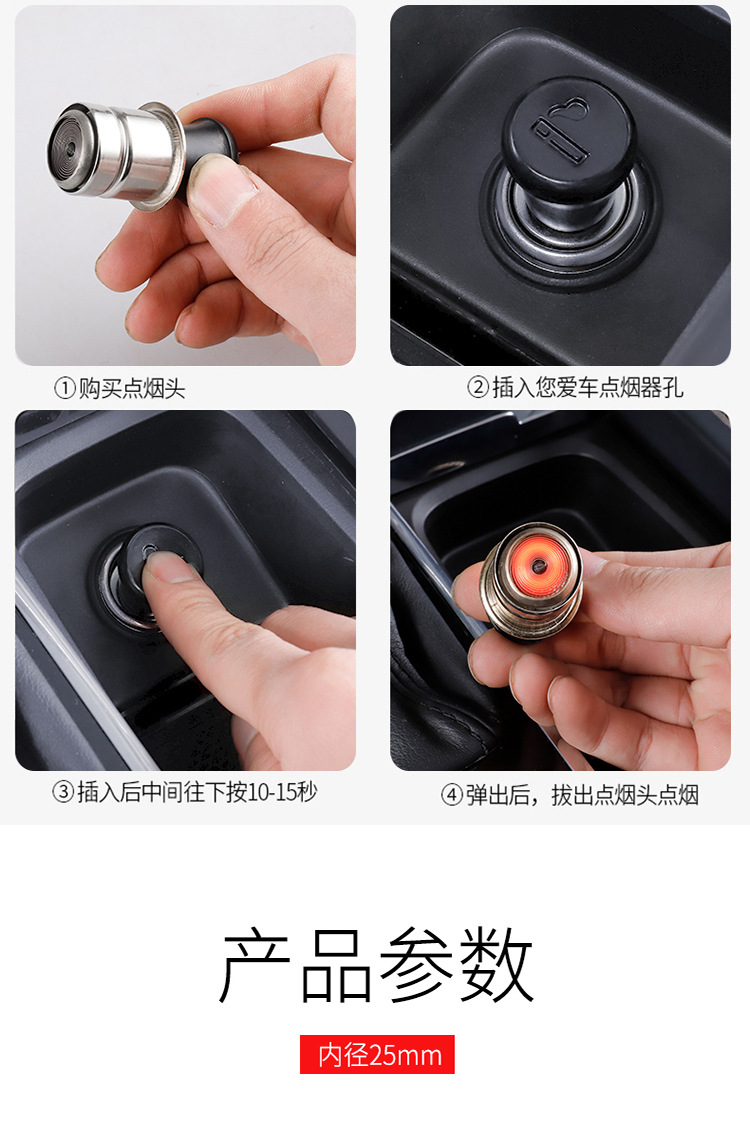 ①购买点烟头

②插入您爱车点烟器孔

③插入后中间往下按10-15秒

④弹出后，拔出点烟头点烟

产品参数

内径25mm