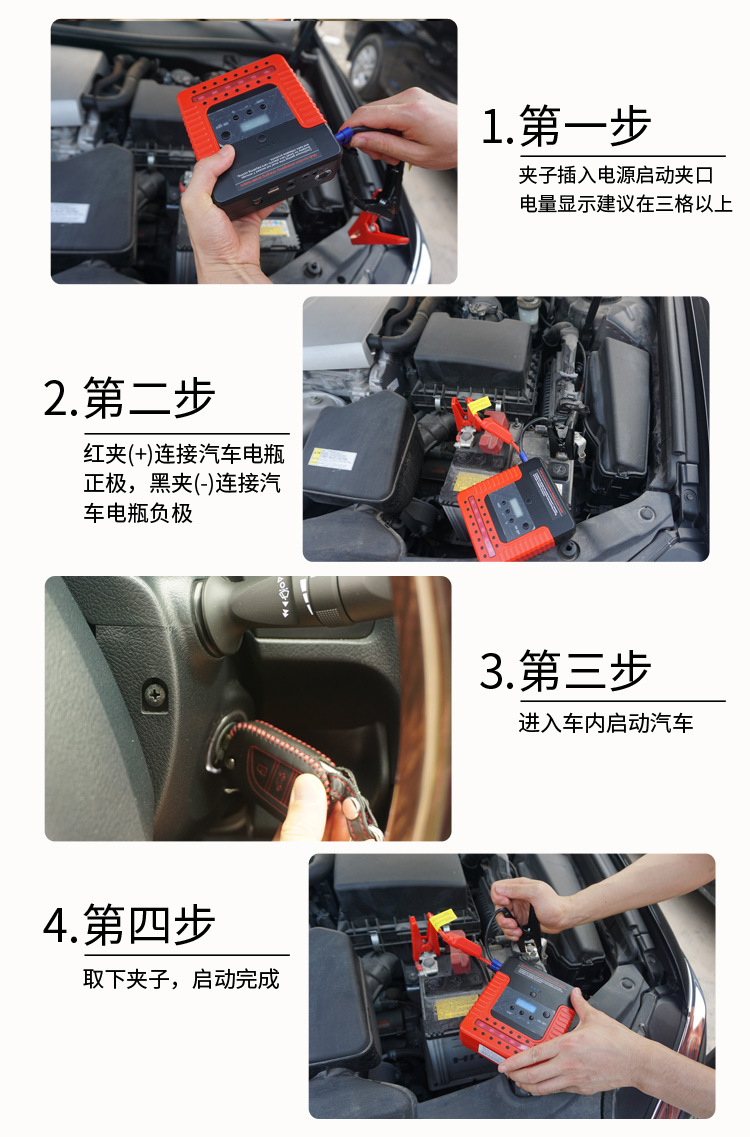 1.第一步

夹子插入电源启动夹口
电量显示建议在三格以上

2.第二步

红夹(+)连接汽车电瓶正极，黑夹(-)连接汽车电瓶负极

3.第三步

进入车内启动汽车

4.第四步

取下夹子，启动完成