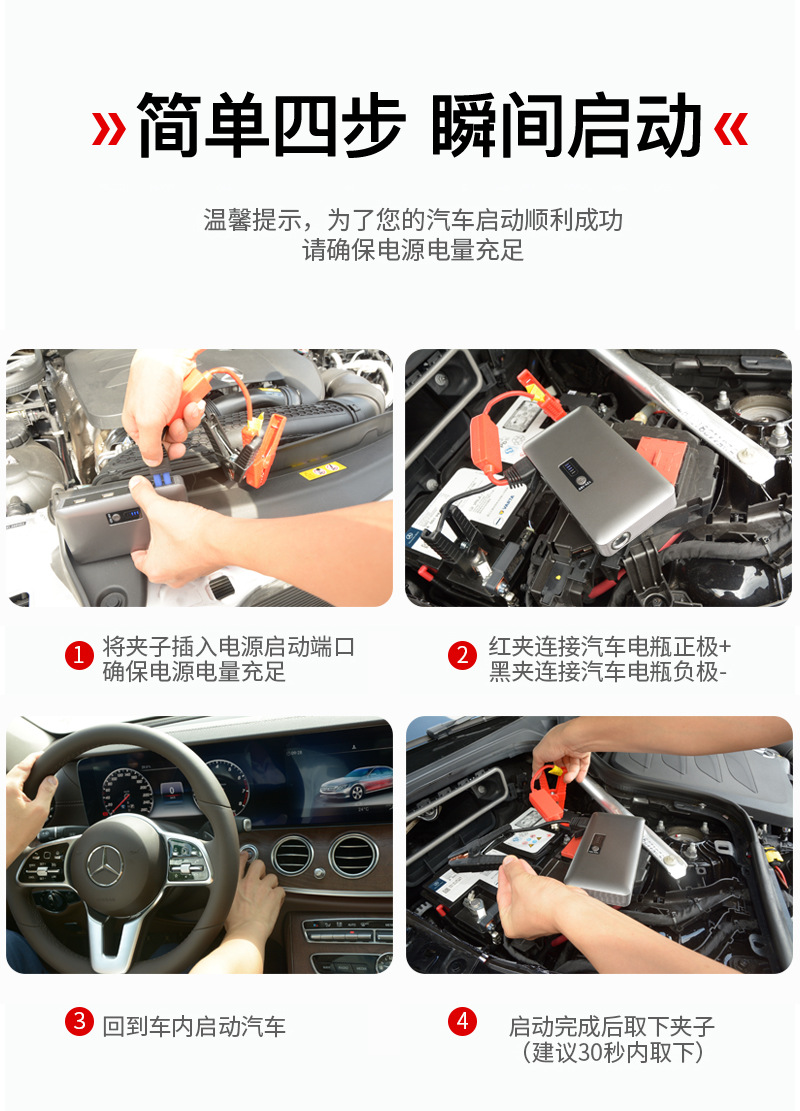 »简单四步 瞬间启动«

温馨提示，为了您的汽车启动顺利成功
请确保电源电量充足

1 将夹子插入电源启动端口
确保电源电量充足

2 红夹连接汽车电瓶正极+
黑夹连接汽车电瓶负极-

3 回到车内启动汽车

4 启动完成后取下夹子
（建议30秒内取下）