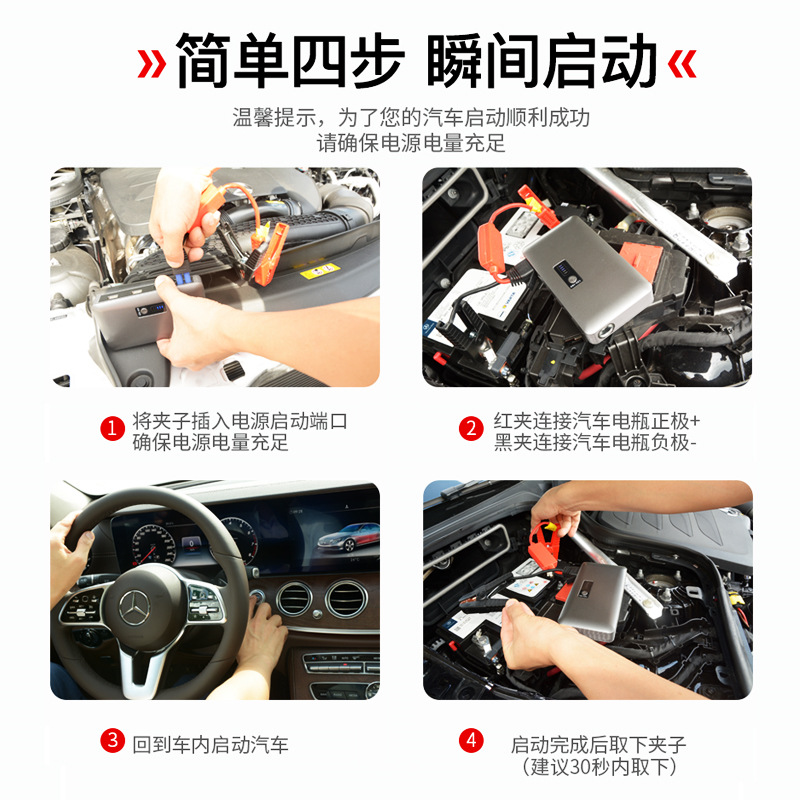 »简单四步 瞬间启动«

温馨提示，为了您的汽车启动顺利成功
请确保电源电量充足

1 将夹子插入电源启动端口
确保电源电量充足

2 红夹连接汽车电瓶正极+
黑夹连接汽车电瓶负极-

3 回到车内启动汽车

4 启动完成后取下夹子
（建议30秒内取下）