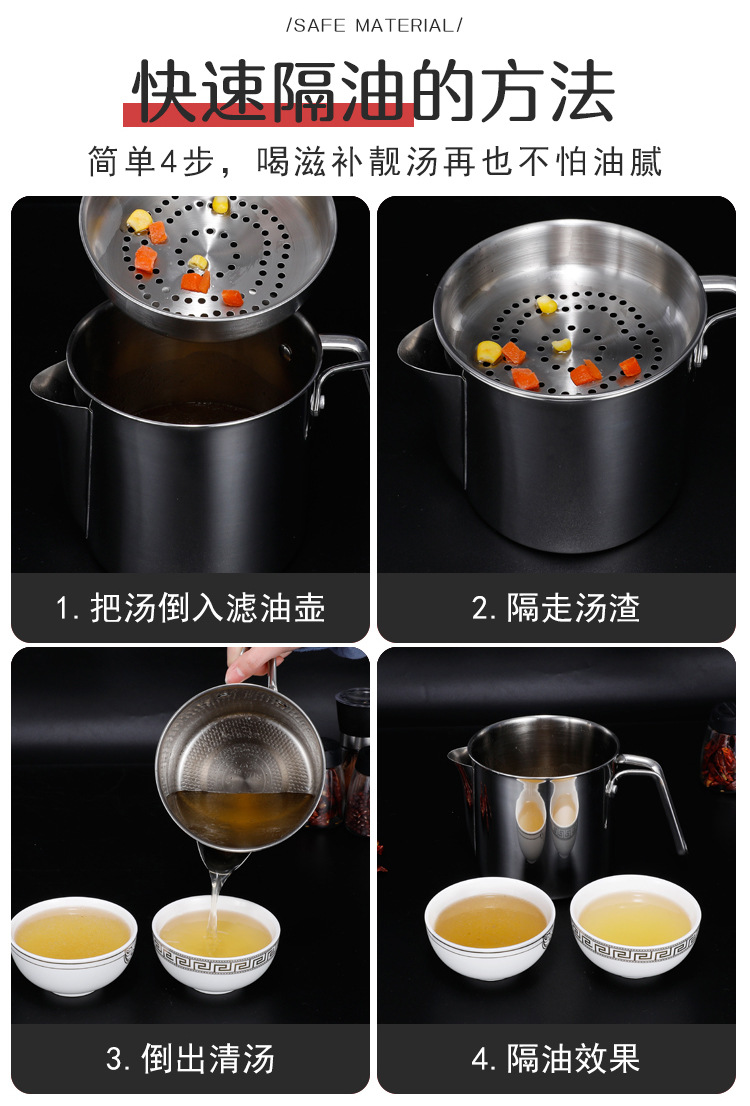 /SAFE MATERIAL/

快速隔油的方法

简单4步，喝滋补靓汤再也不怕油腻

1. 把汤倒入滤油壶

2. 隔走汤渣

3. 倒出清汤

4. 隔油效果