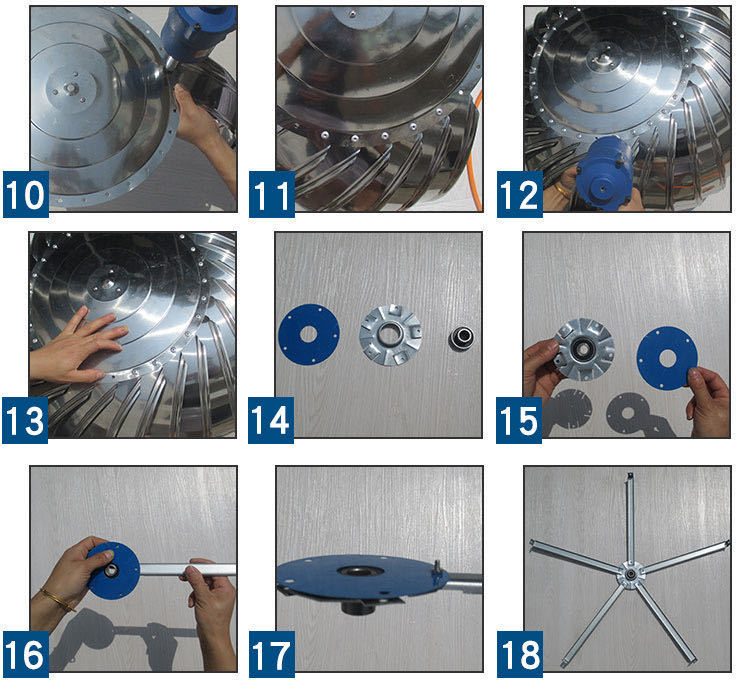 10

11

12

13

14

15

16

17

18