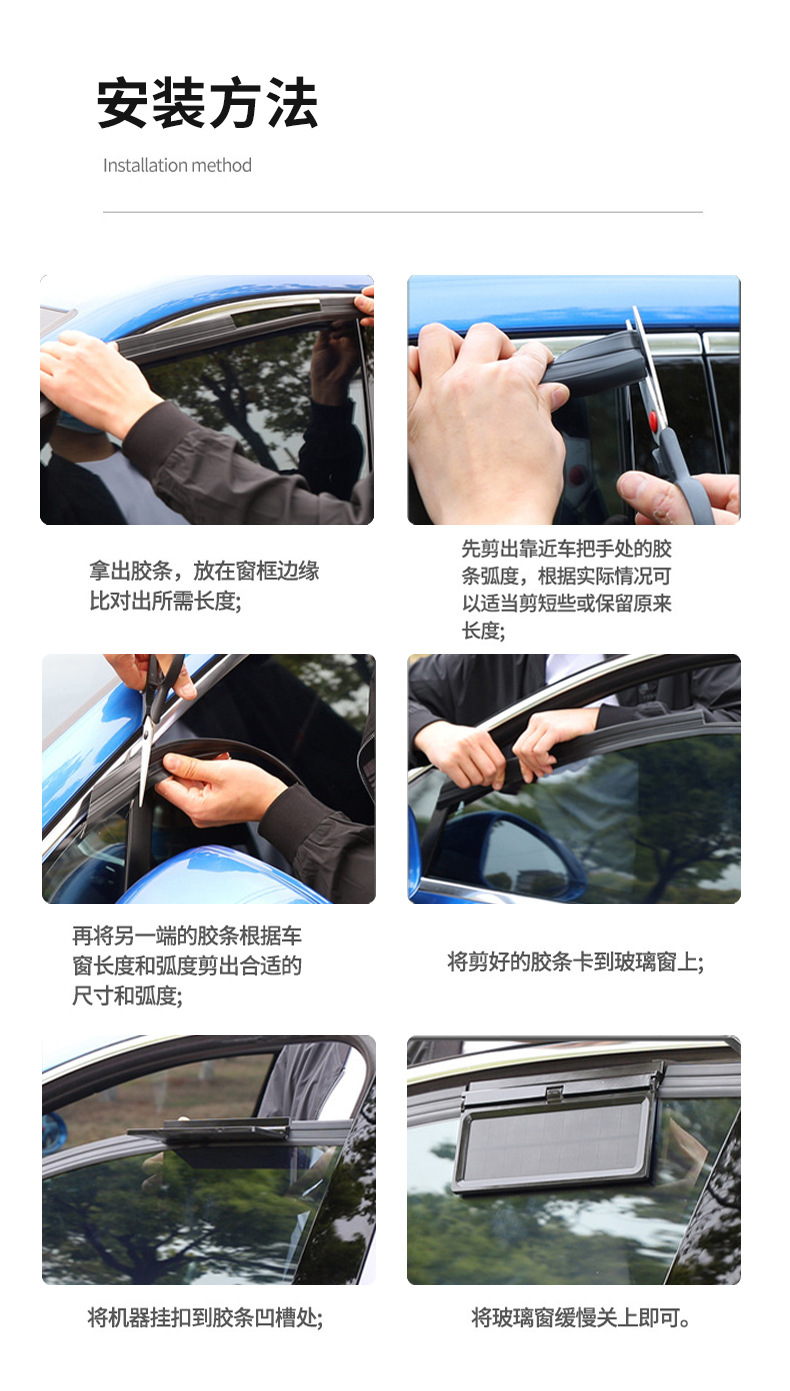 安装方法

Installation method

拿出胶条，放在窗框边缘比对出所需长度;

先剪出靠近车把手处的胶条弧度，根据实际情况可以适当剪短些或保留原来长度;

再将另一端的胶条根据车窗长度和弧度剪出合适的尺寸和弧度;

将剪好的胶条卡到玻璃窗上;

将机器挂扣到胶条凹槽处;

将玻璃窗缓慢关上即可。