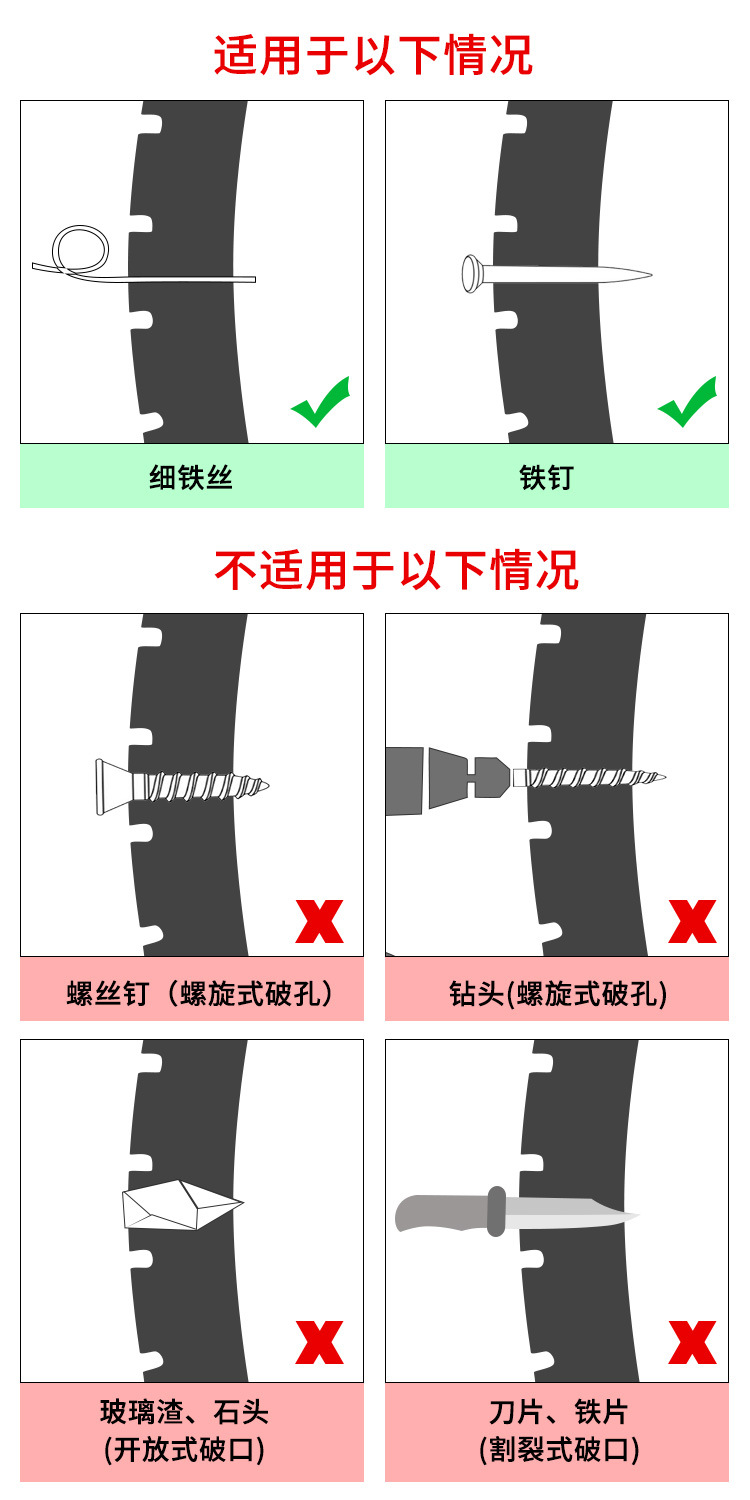 适用于以下情况

细铁丝

铁钉

不适用于以下情况

螺丝钉（螺旋式破孔）

钻头(螺旋式破孔)

玻璃渣、石头
(开放式破口)

刀片、铁片
(割裂式破口)